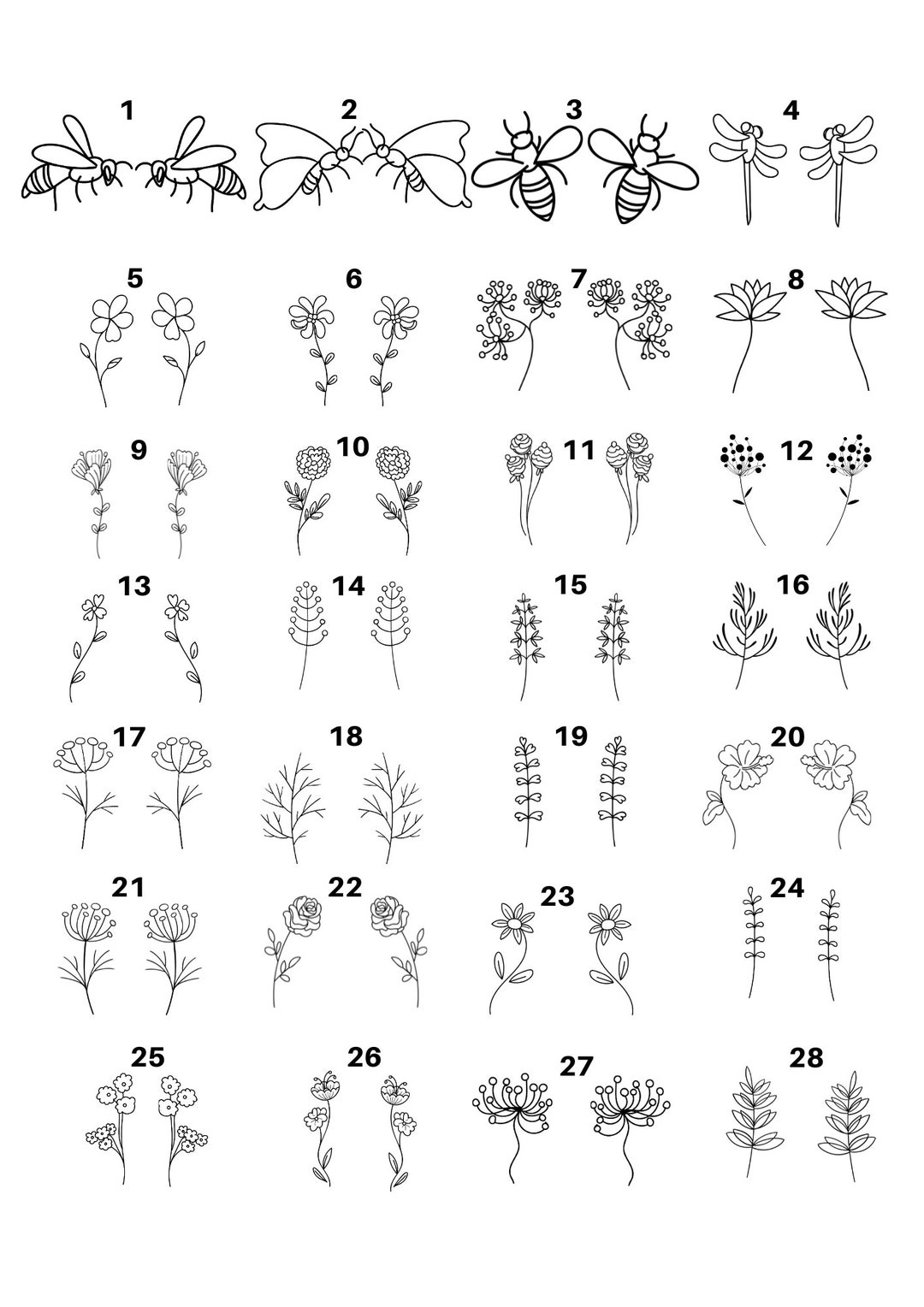 1 2 3 4

5 6 7 8

9 10 11 12

13 14 15 16

17 18 19 20

21 22 23 24

25 26 27 28