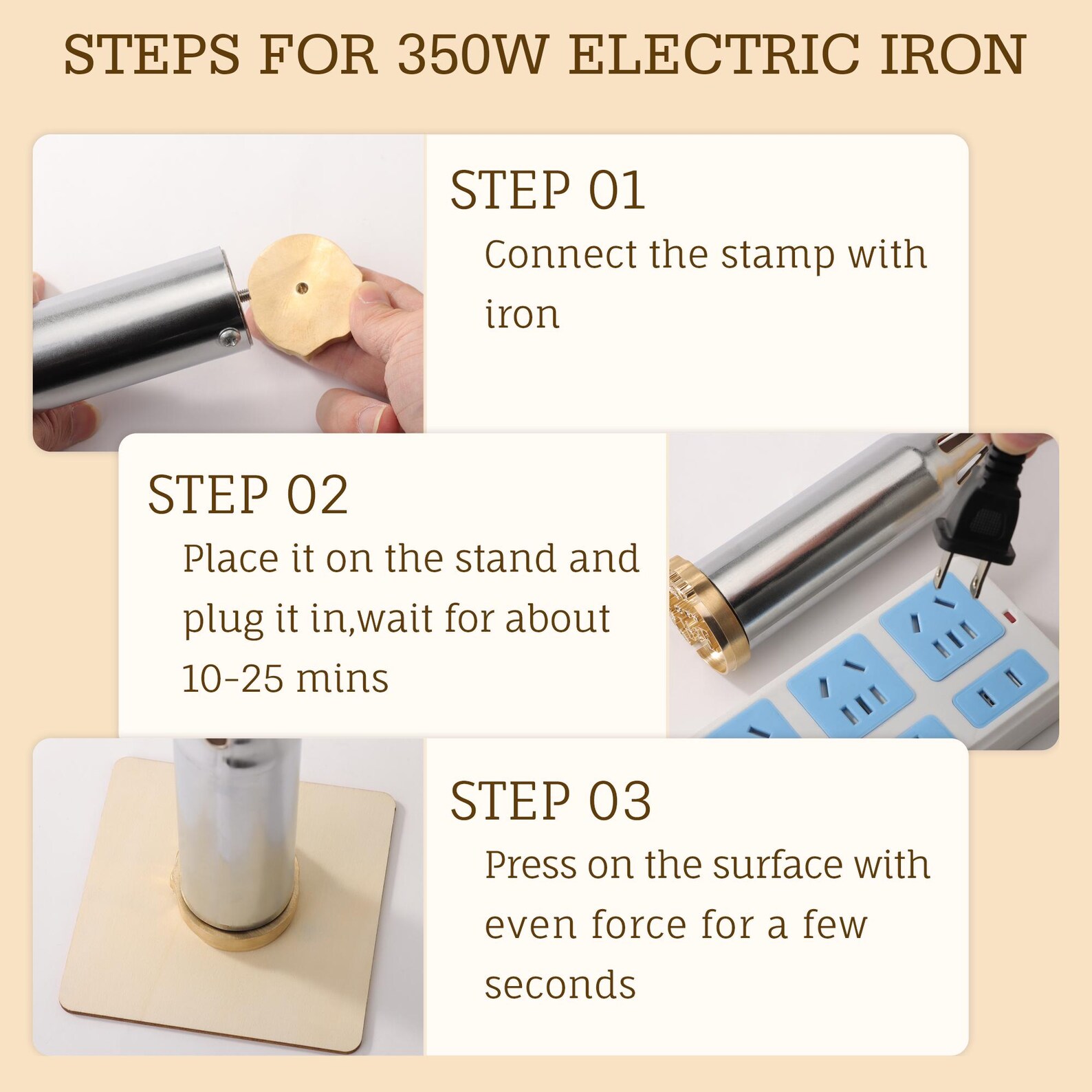 STEPS FOR 350W ELECTRIC IRON

STEP 01

Connect the stamp with iron

STEP 02

Place it on the stand and plug it in,wait for about 10-25 mins

STEP 03

Press on the surface with even force for a few seconds