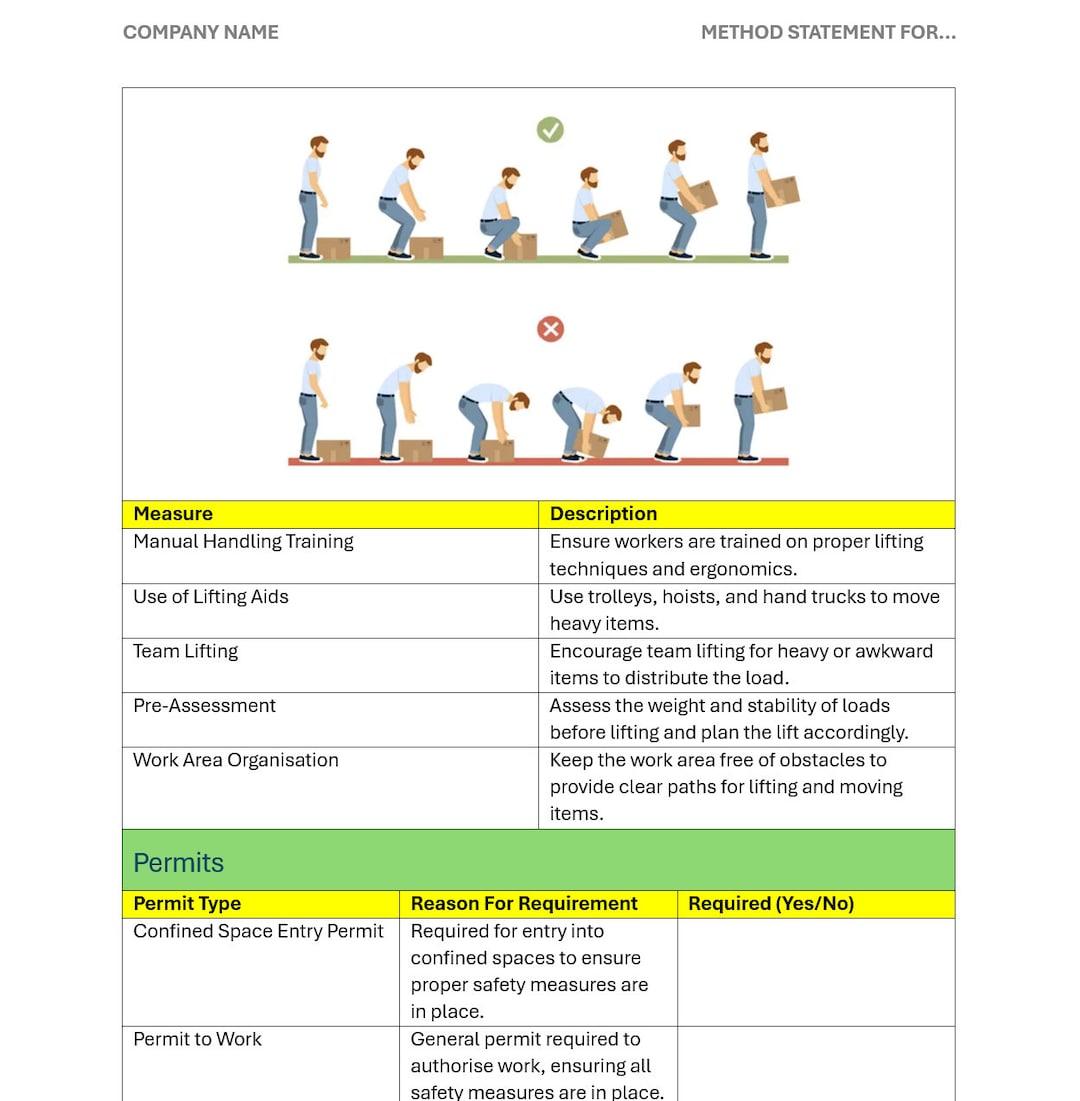 COMPANY NAME

METHOD STATEMENT FOR...

| Measure | Description |
|---|---|
| Manual Handling Training | Ensure workers are trained on proper lifting techniques and ergonomics. |
| Use of Lifting Aids | Use trolleys, hoists, and hand trucks to move heavy items. |
| Team Lifting | Encourage team lifting for heavy or awkward items to distribute the load. |
| Pre-Assessment | Assess the weight and stability of loads before lifting and plan the lift accordingly. |
| Work Area Organisation | Keep the work area free of obstacles to provide clear paths for lifting and moving items. |

Permits

| Permit Type | Reason For Requirement | Required (Yes/No) |
|---|---|---|
| Confined Space Entry Permit | Required for entry into confined spaces to ensure proper safety measures are in place. | |
| Permit to Work | General permit required to authorise work, ensuring all safety measures are in place. | |