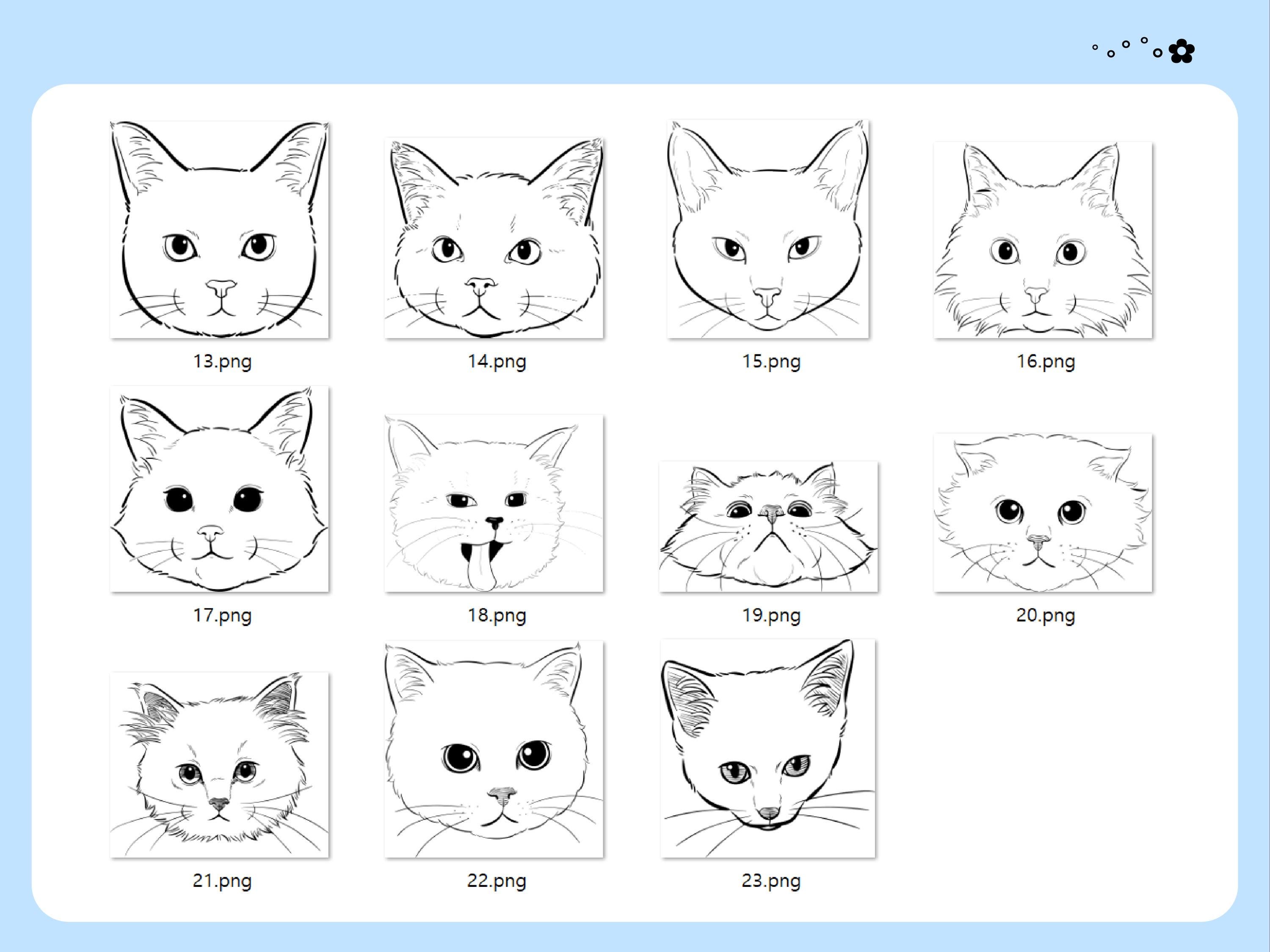 13.png

14.png

15.png

16.png

17.png

18.png

19.png

20.png

21.png

22.png

23.png