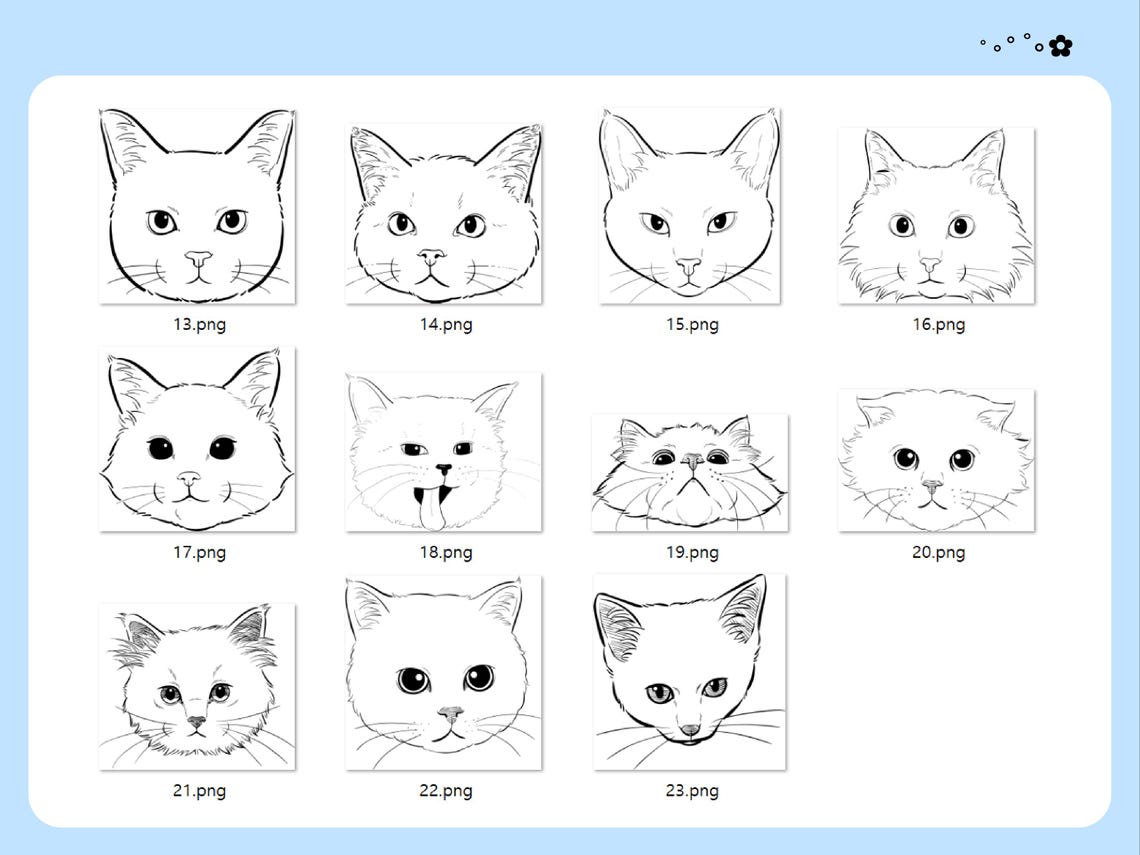 13.png

14.png

15.png

16.png

17.png

18.png

19.png

20.png

21.png

22.png

23.png