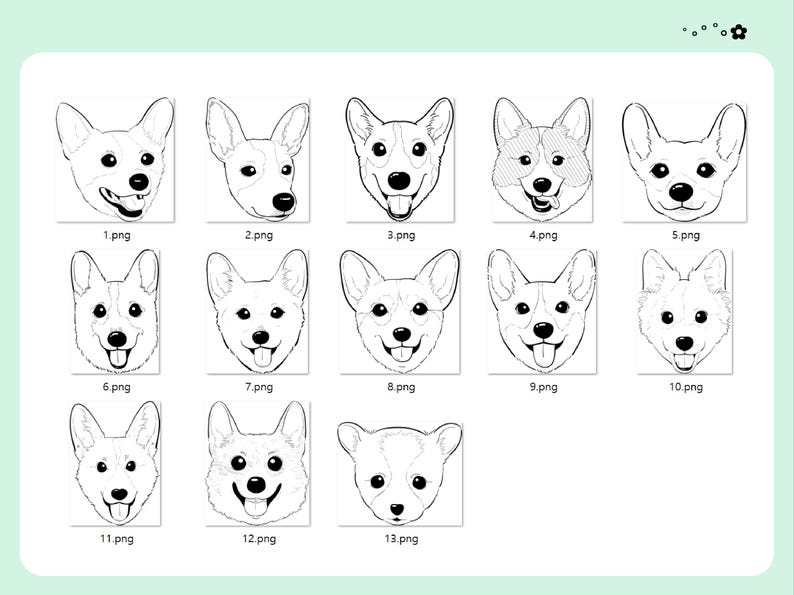 1.png
2.png
3.png
4.png
5.png
6.png
7.png
8.png
9.png
10.png
11.png
12.png
13.png