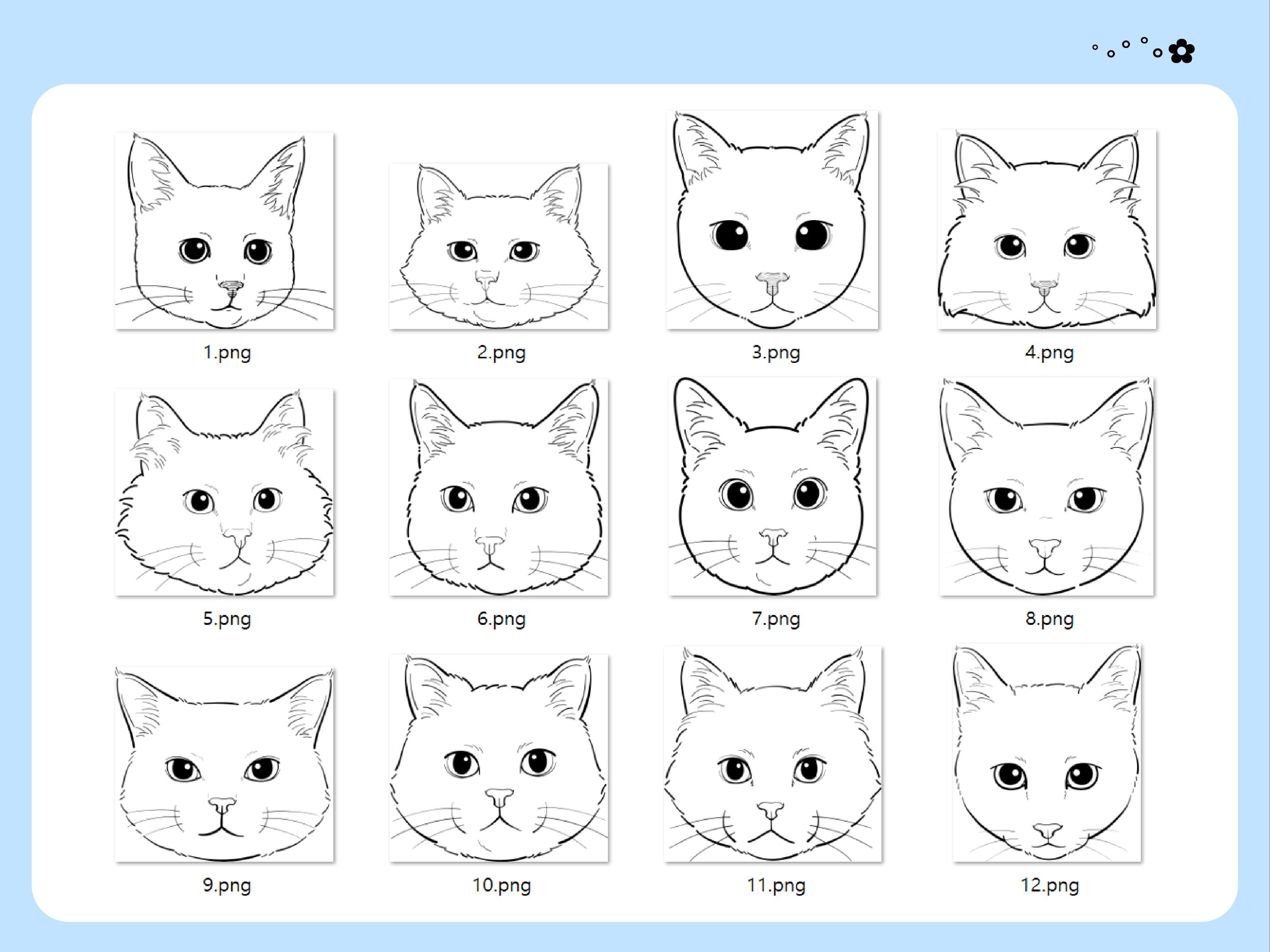 1.png

2.png

3.png

4.png

5.png

6.png

7.png

8.png

9.png

10.png

11.png

12.png