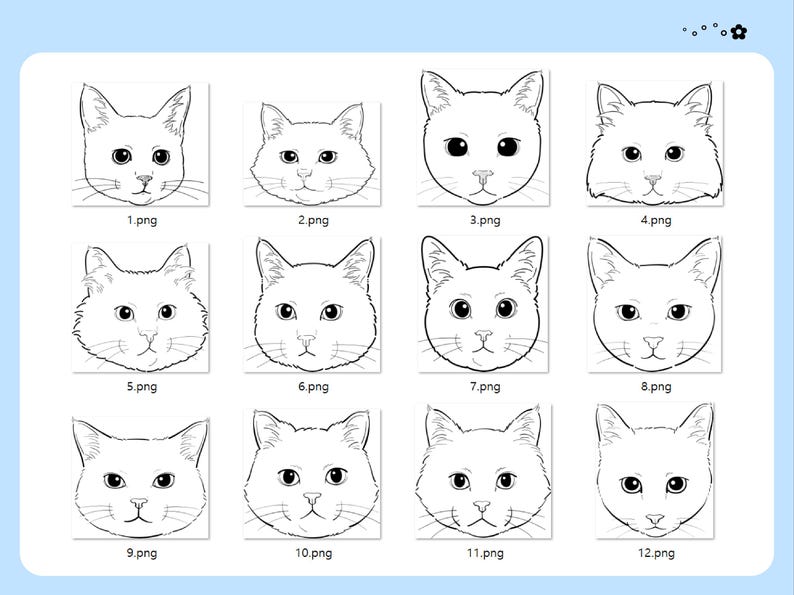 1.png

2.png

3.png

4.png

5.png

6.png

7.png

8.png

9.png

10.png

11.png

12.png