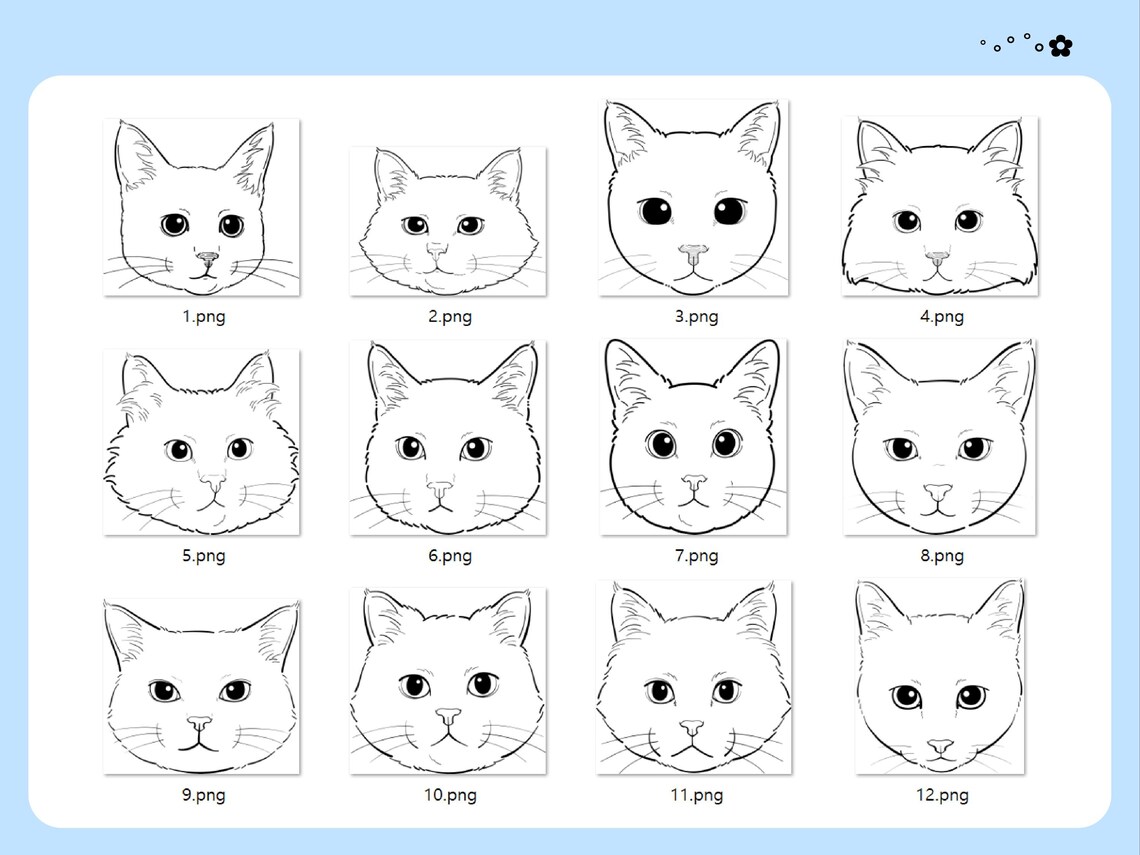 1.png
2.png
3.png
4.png
5.png
6.png
7.png
8.png
9.png
10.png
11.png
12.png