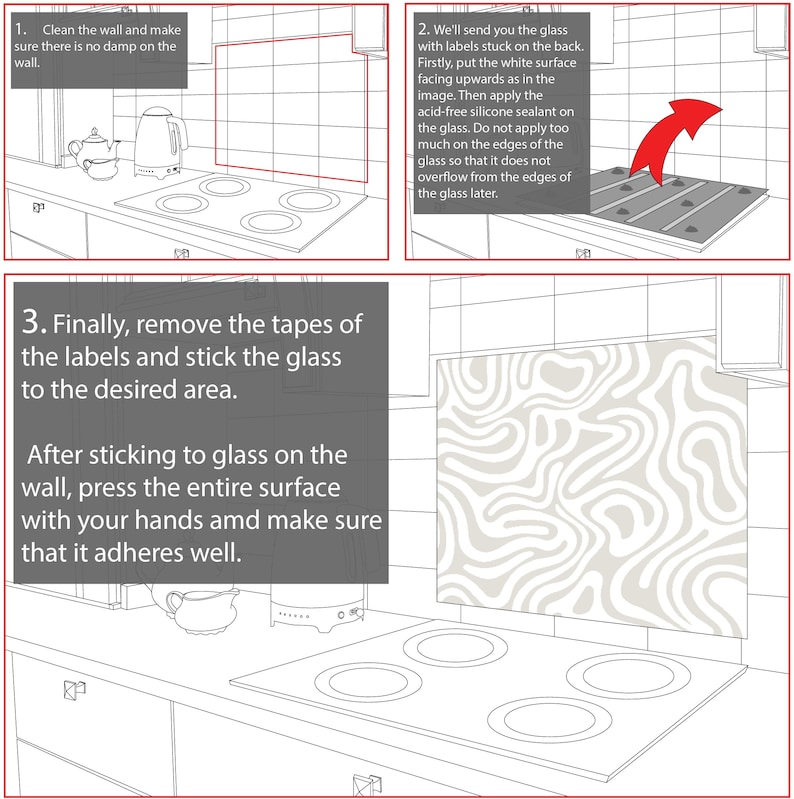 1. Clean the wall and make sure there is no damp on the wall.

2. We'll send you the glass with labels stuck on the back. Firstly, put the white surface facing upwards as in the image. Then apply the acid-free silicone sealant on the glass. Do not apply too much on the edges of the glass so that it does not overflow from the edges of the glass later.

3. Finally, remove the tapes of the labels and stick the glass to the desired area.

After sticking to glass on the wall, press the entire surface with your hands amd make sure that it adheres well.