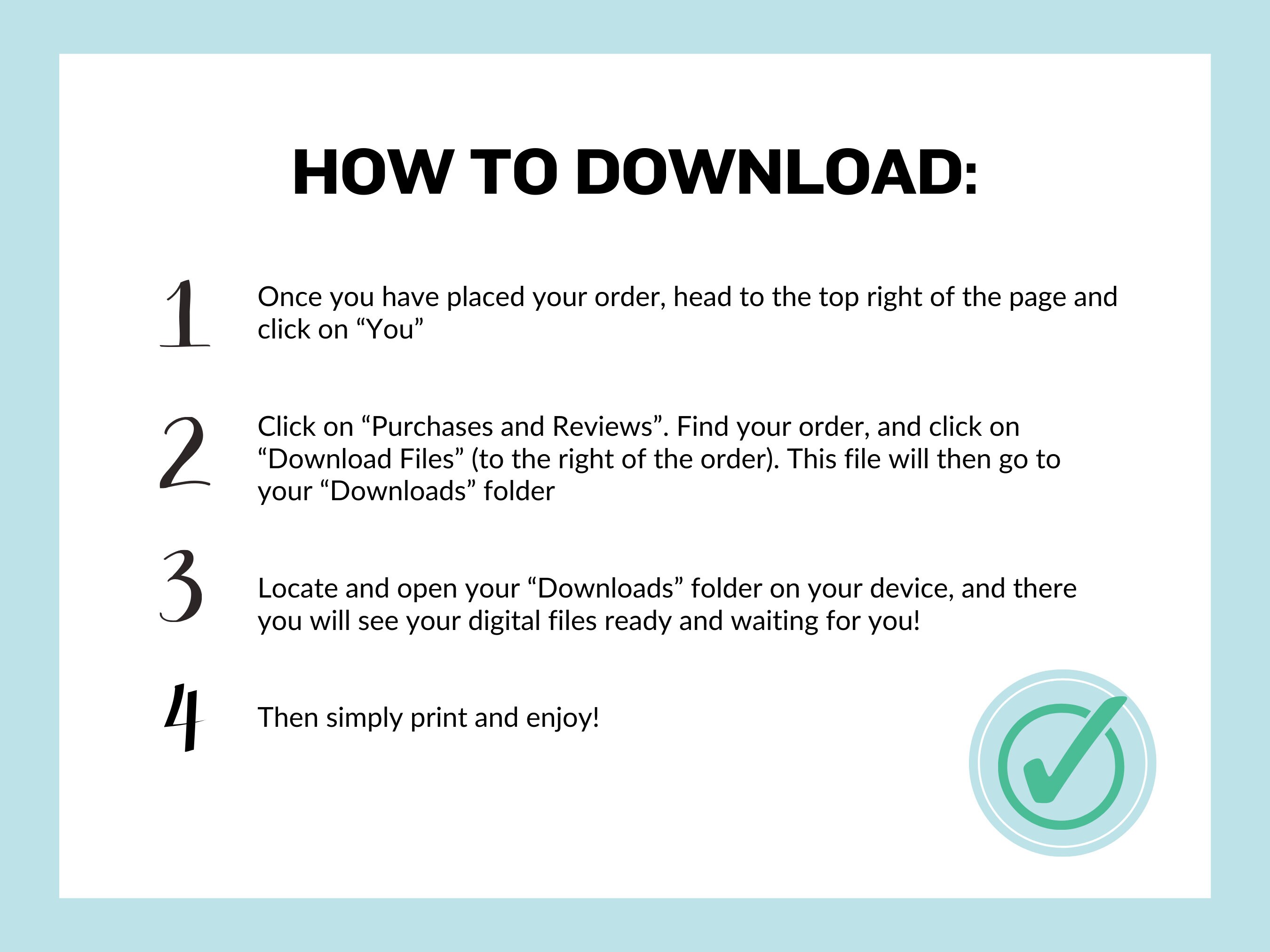 HOW TO DOWNLOAD:

1 Once you have placed your order, head to the top right of the page and click on “You”

2 Click on “Purchases and Reviews”. Find your order, and click on “Download Files” (to the right of the order). This file will then go to your “Downloads” folder

3 Locate and open your “Downloads” folder on your device, and there you will see your digital files ready and waiting for you!

4 Then simply print and enjoy!