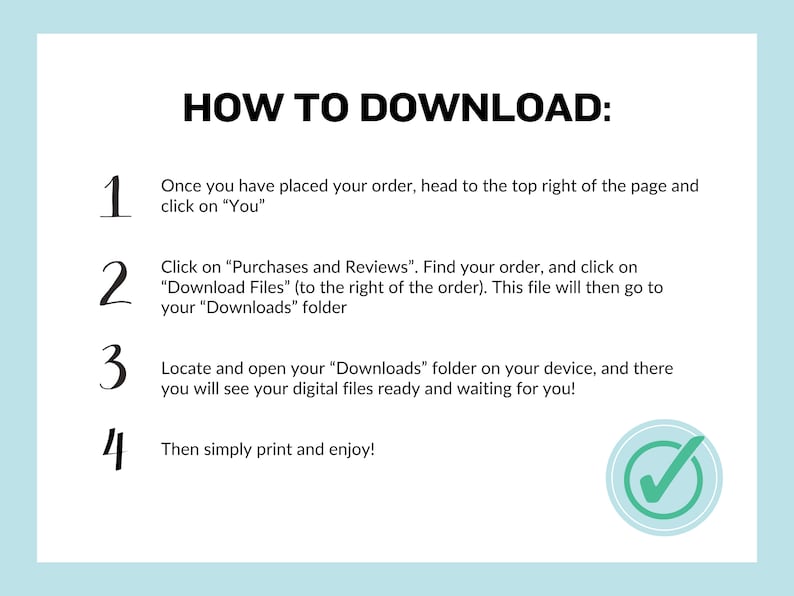 HOW TO DOWNLOAD:

1 Once you have placed your order, head to the top right of the page and click on “You”

2 Click on “Purchases and Reviews”. Find your order, and click on “Download Files” (to the right of the order). This file will then go to your “Downloads” folder

3 Locate and open your “Downloads” folder on your device, and there you will see your digital files ready and waiting for you!

4 Then simply print and enjoy!