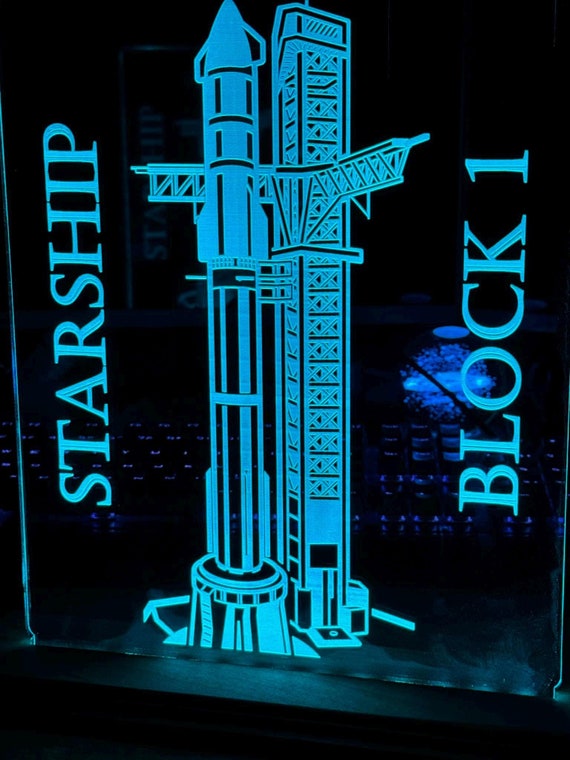 STARSHIP

BLOCK 1