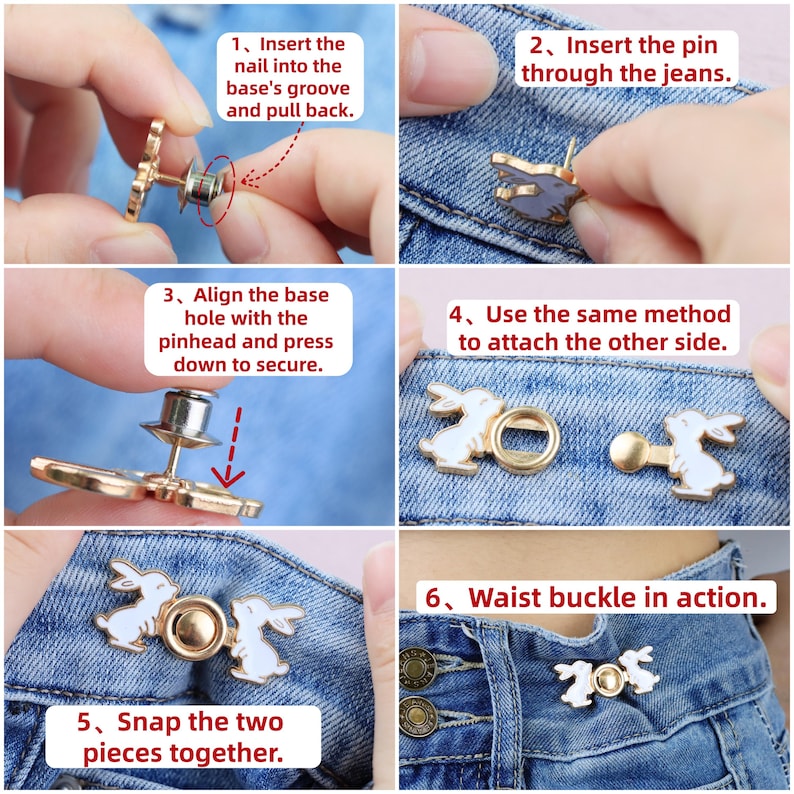 1、Insert the nail into the base's groove and pull back.

2、Insert the pin through the jeans.

3、Align the base hole with the pinhead and press down to secure.

4、Use the same method to attach the other side.

5、Snap the two pieces together.

6、Waist buckle in action.