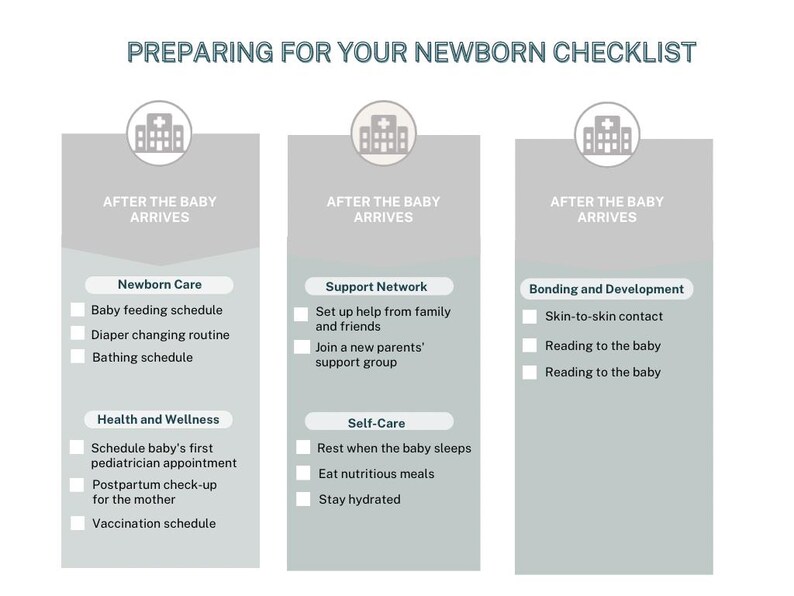 PREPARING FOR YOUR NEWBORN CHECKLIST

AFTER THE BABY ARRIVES

Newborn Care

Baby feeding schedule

Diaper changing routine

Bathing schedule

Health and Wellness

Schedule baby's first pediatrician appointment

Postpartum check-up for the mother

Vaccination schedule

AFTER THE BABY ARRIVES

Support Network

Set up help from family and friends

Join a new parents' support group

Self-Care

Rest when the baby sleeps

Eat nutritious meals

Stay hydrated

AFTER THE BABY ARRIVES

Bonding and Development

Skin-to-skin contact

Reading to the baby

Reading to the baby