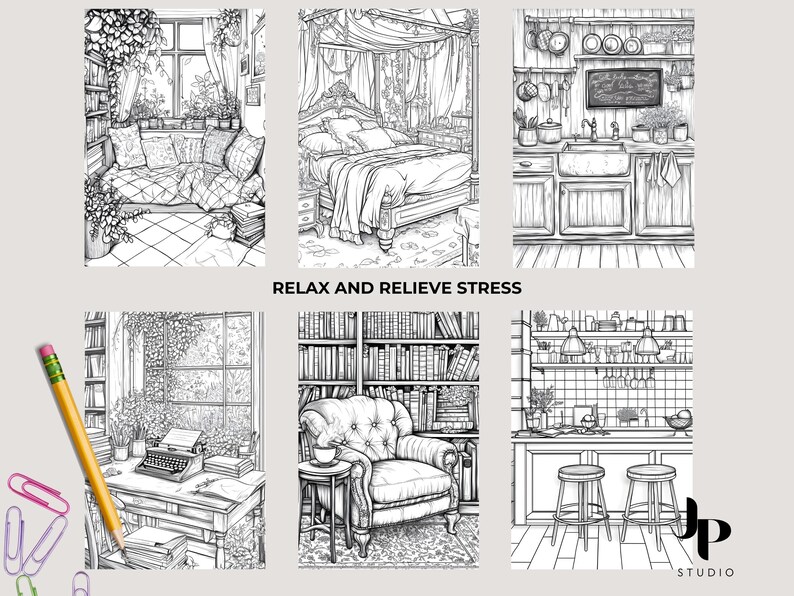 RELAX AND RELIEVE STRESS

JP
STUDIO