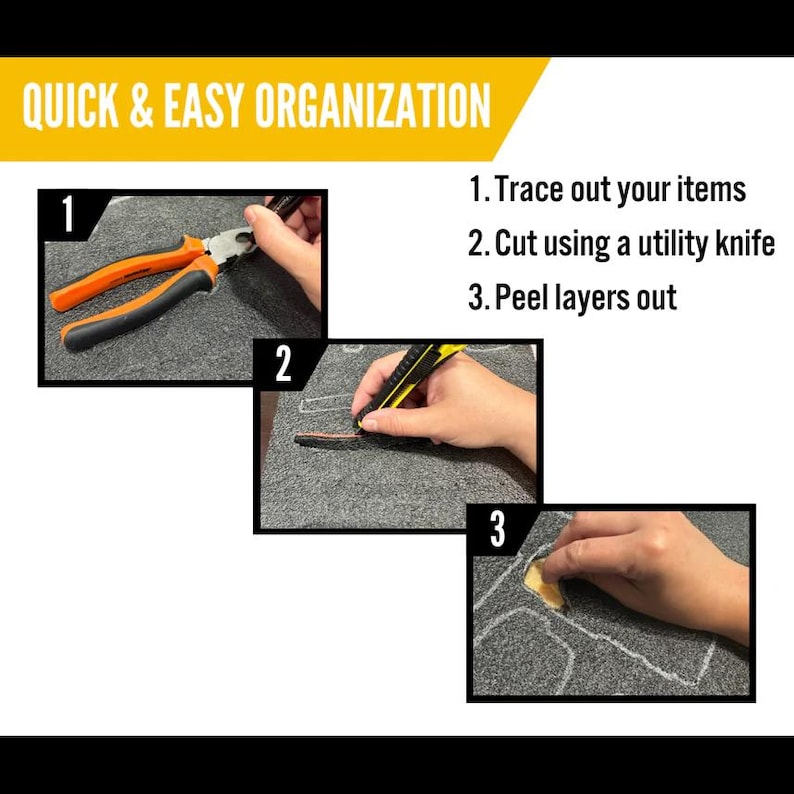 QUICK & EASY ORGANIZATION

1. Trace out your items
2. Cut using a utility knife
3. Peel layers out

1

2

3