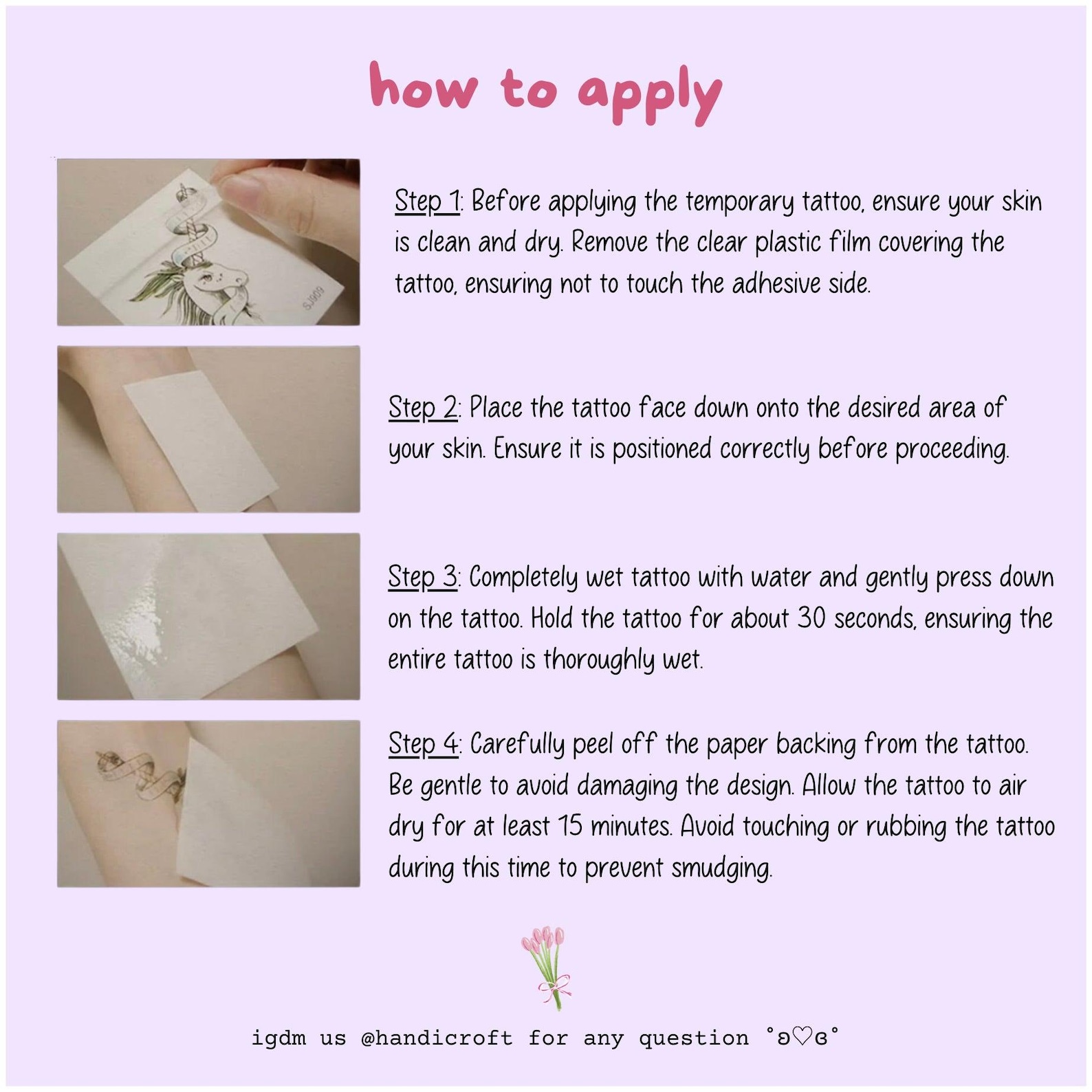 how to apply

SJ009

Step 1: Before applying the temporary tattoo, ensure your skin is clean and dry. Remove the clear plastic film covering the tattoo, ensuring not to touch the adhesive side.

Step 2: Place the tattoo face down onto the desired area of your skin. Ensure it is positioned correctly before proceeding.

Step 3: Completely wet tattoo with water and gently press down on the tattoo. Hold the tattoo for about 30 seconds, ensuring the entire tattoo is thoroughly wet.

Step 4: Carefully peel off the paper backing from the tattoo. Be gentle to avoid damaging the design. Allow the tattoo to air dry for at least 15 minutes. Avoid touching or rubbing the tattoo during this time to prevent smudging.

igdm us @handicroft for any question ˚ʚ♡ɞ˚