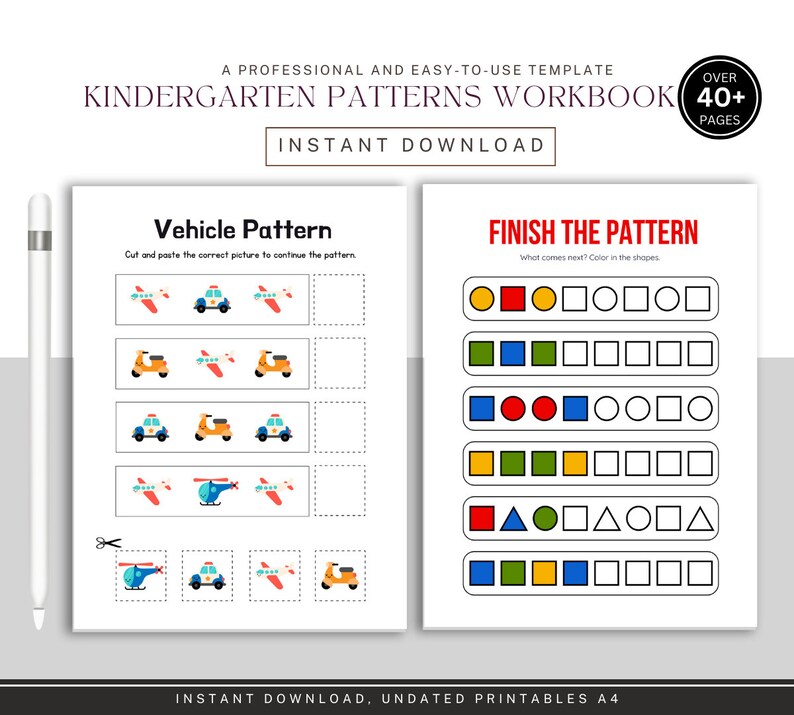 A PROFESSIONAL AND EASY-TO-USE TEMPLATE

KINDERGARTEN PATTERNS WORKBOOK

OVER 40+ PAGES

INSTANT DOWNLOAD

Vehicle Pattern

Cut and paste the correct picture to continue the pattern.

FINISH THE PATTERN

What comes next? Color in the shapes.

INSTANT DOWNLOAD, UNDATED PRINTABLES A4