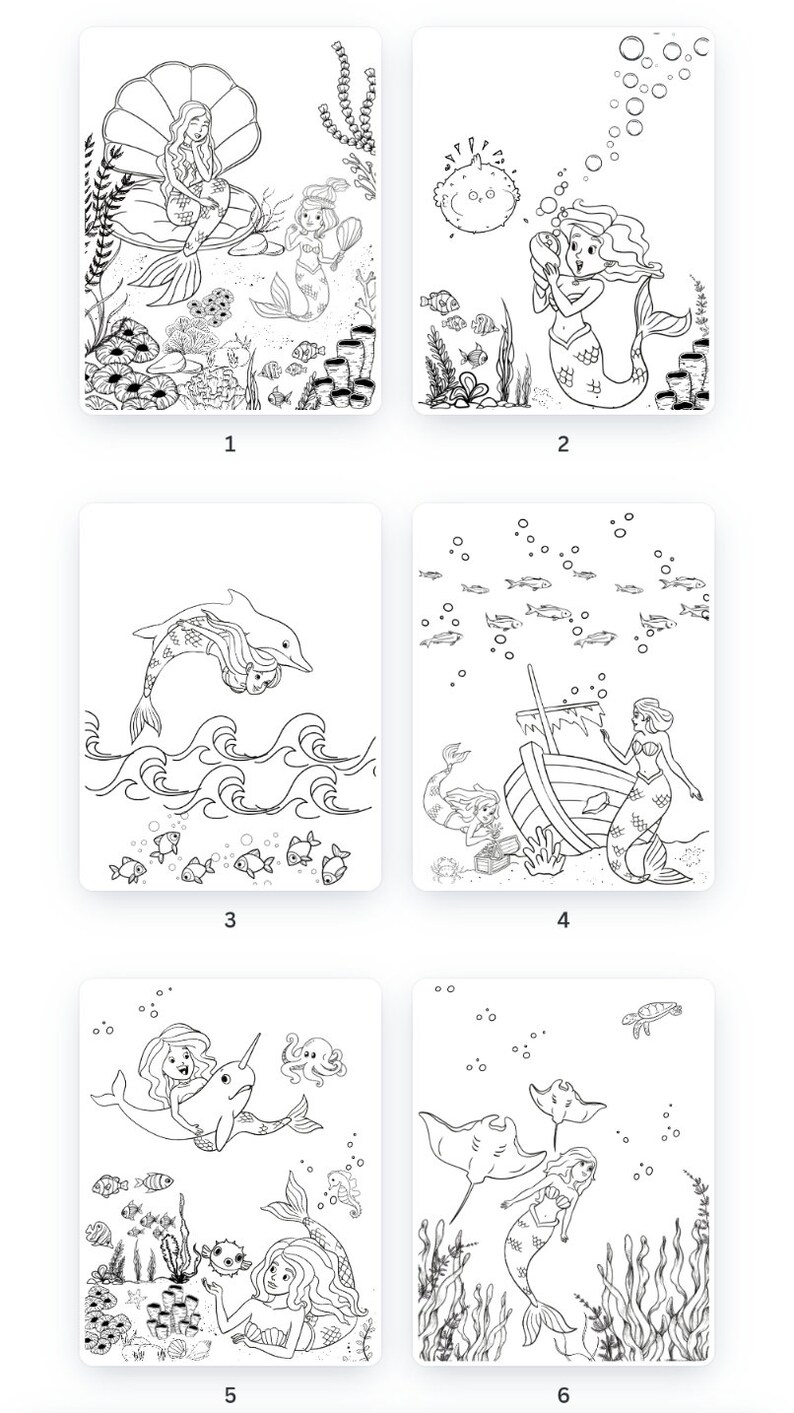 1

2

3

4

5

6