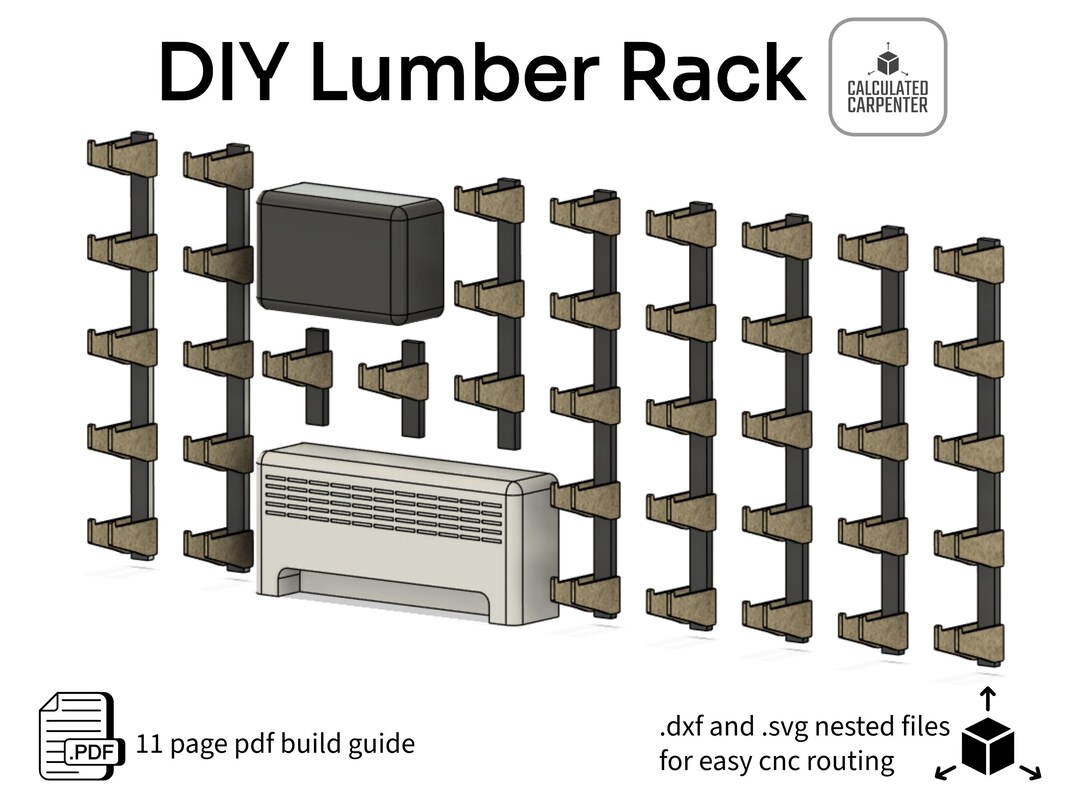 DIY Lumber Rack

CALCULATED CARPENTER

.PDF

11 page pdf build guide

.dxf and .svg nested files for easy cnc routing