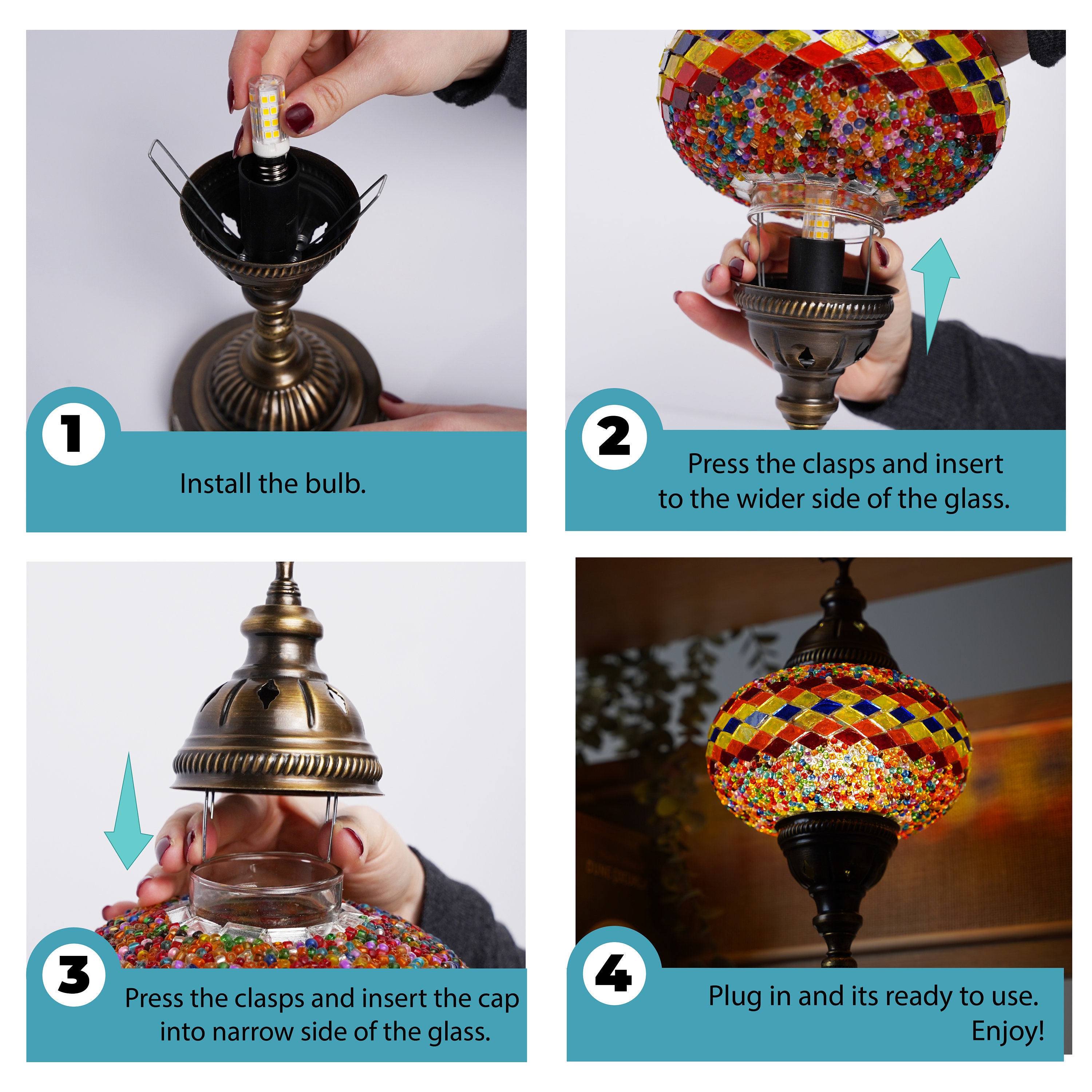 1

Install the bulb.

2

Press the clasps and insert to the wider side of the glass.

3

Press the clasps and insert the cap into narrow side of the glass.

4

Plug in and its ready to use. Enjoy!