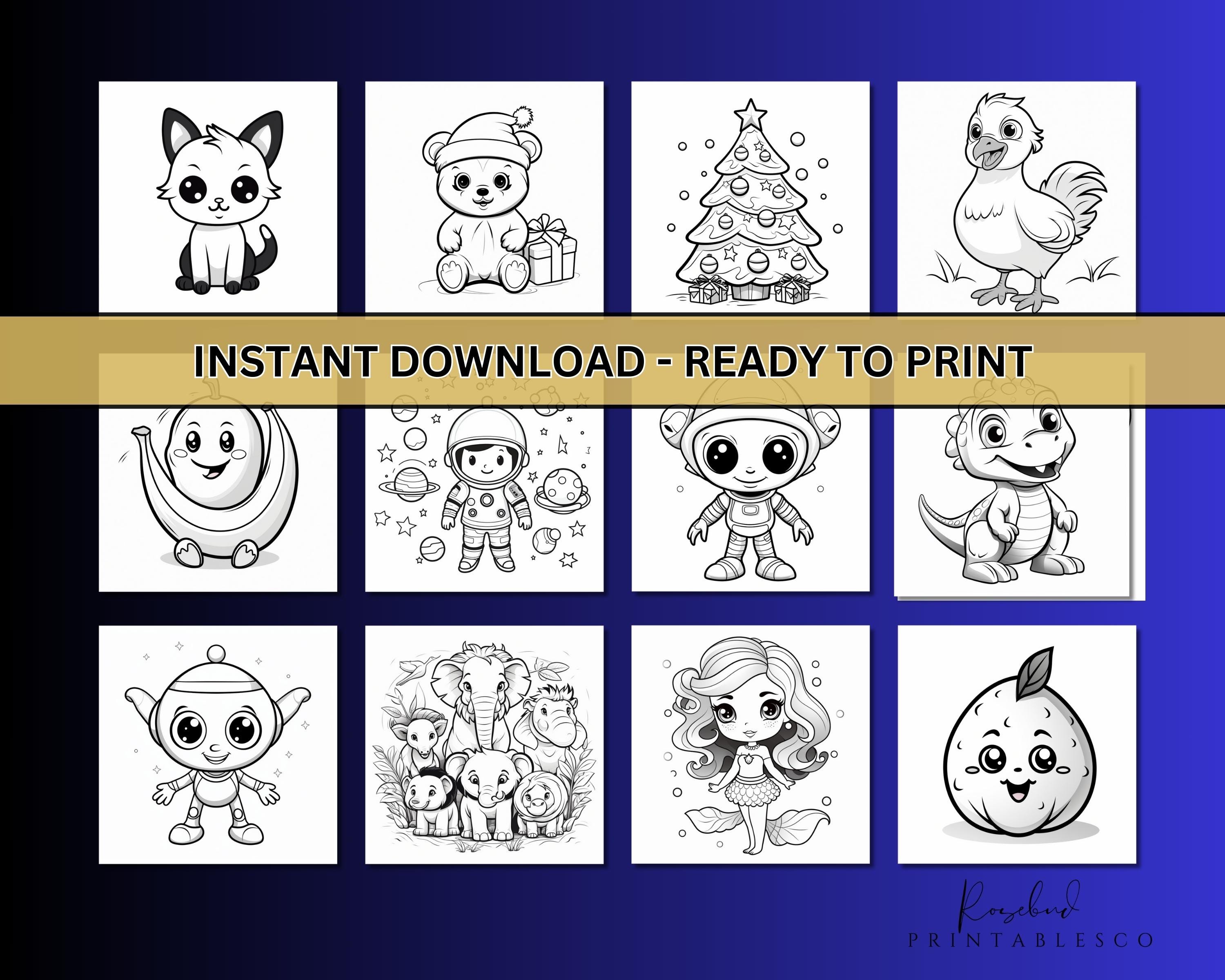 INSTANT DOWNLOAD - READY TO PRINT

Rosebud
PRINTABLESCO