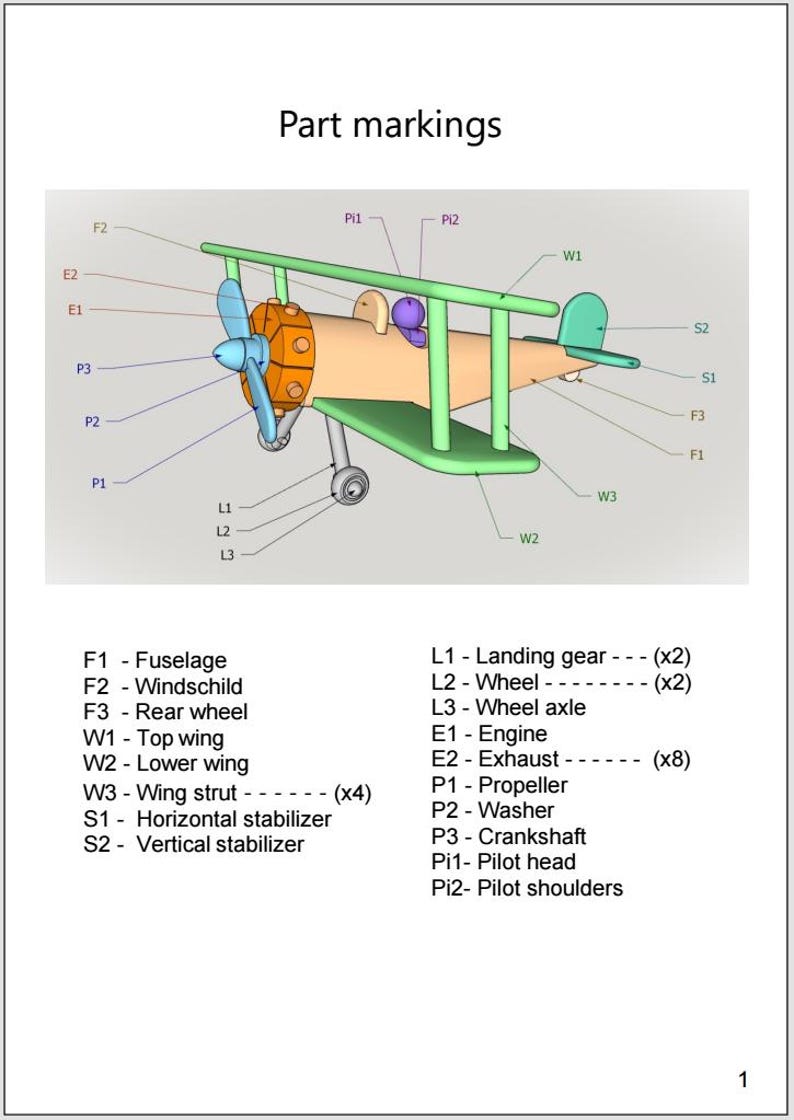 Part markings

F2
E2
E1
P3
P2
P1
Pi1
Pi2
W1
S2
S1
F3
F1
W3
W2
L1
L2
L3

F1 - Fuselage
F2 - Windschild
F3 - Rear wheel
W1 - Top wing
W2 - Lower wing
W3 - Wing strut - - - - - - (x4)
S1 - Horizontal stabilizer
S2 - Vertical stabilizer

L1 - Landing gear - - - (x2)
L2 - Wheel - - - - - - - - (x2)
L3 - Wheel axle
E1 - Engine
E2 - Exhaust - - - - - - (x8)
P1 - Propeller
P2 - Washer
P3 - Crankshaft
Pi1- Pilot head
Pi2- Pilot shoulders

1