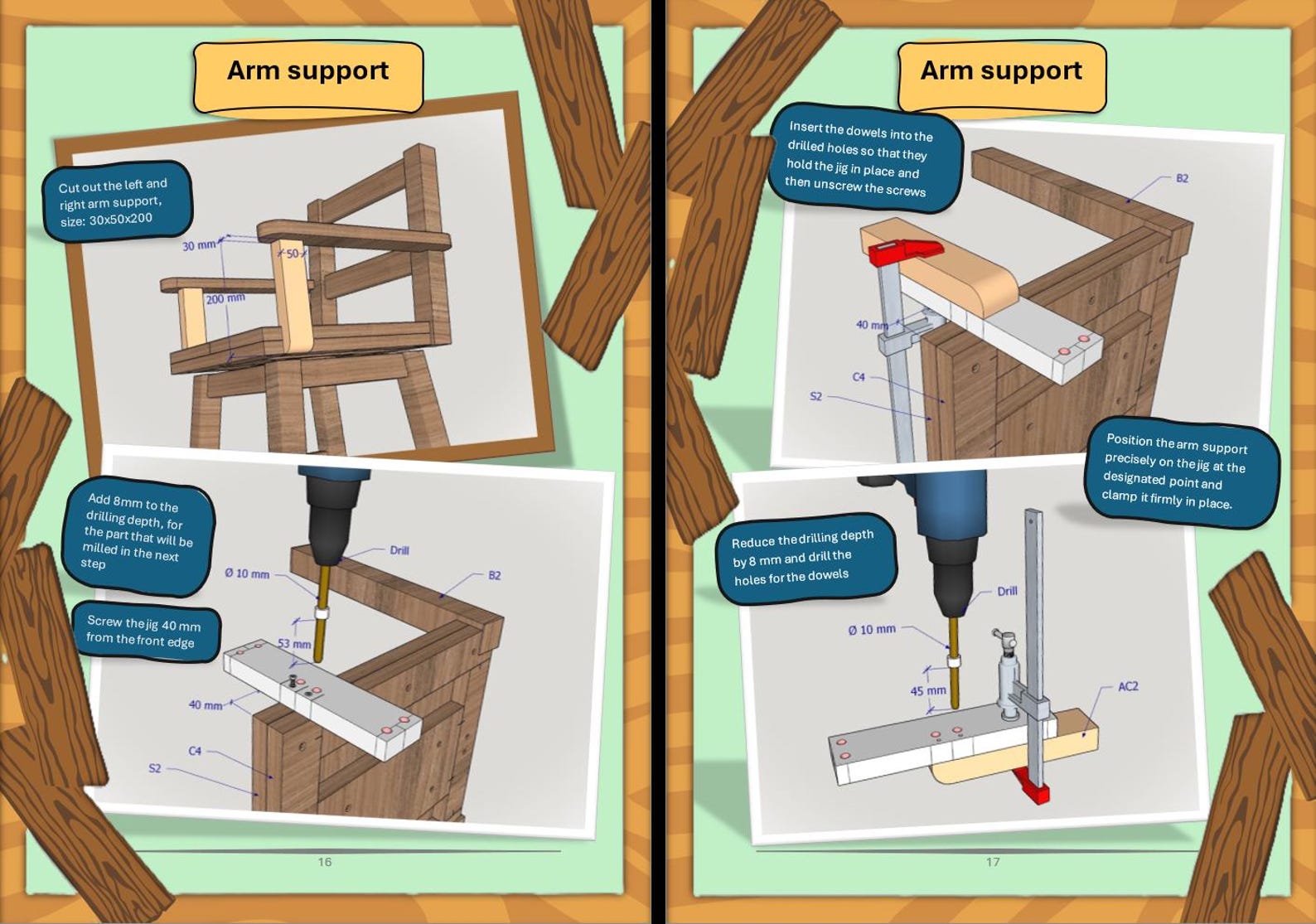 Arm support

Cut out the left and right arm support, size: 30x50x200

30 mm

50

200 mm

Add 8mm to the drilling depth, for the part that will be milled in the next step

Screw the jig 40 mm from the front edge

Drill

Ø 10 mm

B2

53 mm

40 mm

C4

S2

16

Arm support

Insert the dowels into the drilled holes so that they hold the jig in place and then unscrew the screws

B2

40 mm

C4

S2

Position the arm support precisely on the jig at the designated point and clamp it firmly in place.

Reduce the drilling depth by 8 mm and drill the holes for the dowels

Drill

Ø 10 mm

45 mm

AC2

17