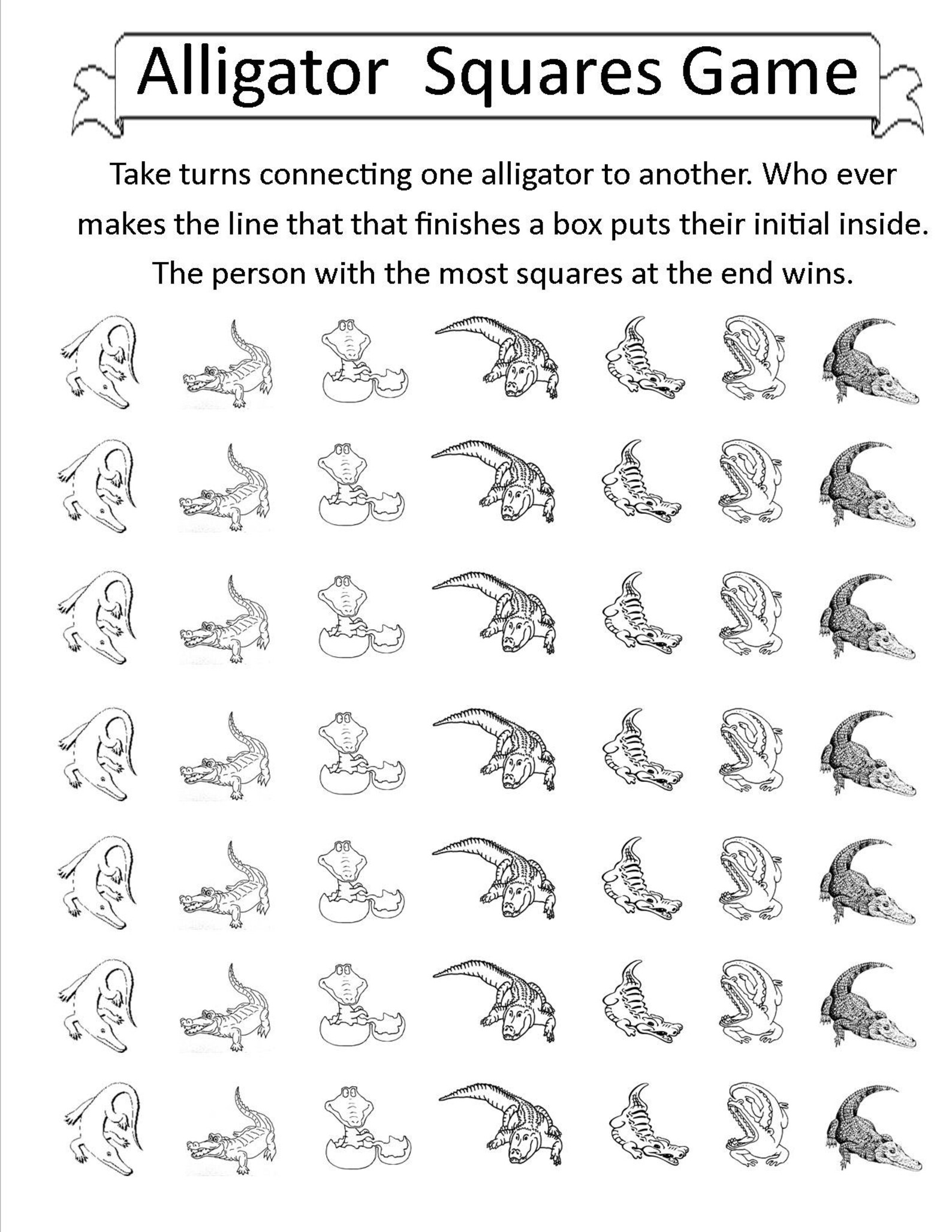 Alligator Squares Game

Take turns connecting one alligator to another. Who ever makes the line that that finishes a box puts their initial inside. The person with the most squares at the end wins.