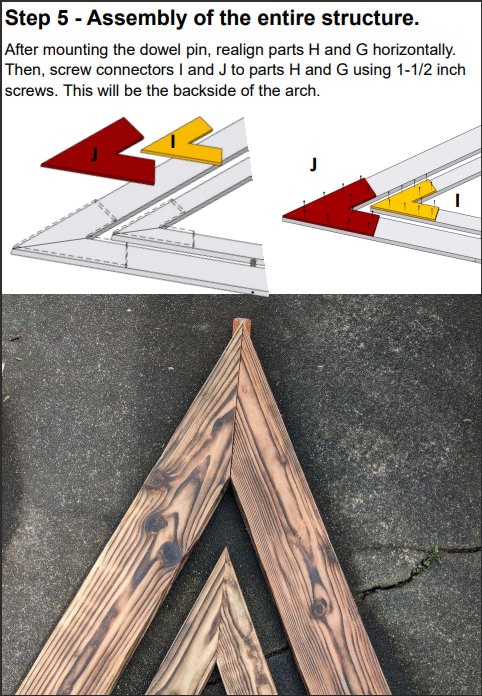 Step 5 - Assembly of the entire structure.

After mounting the dowel pin, realign parts H and G horizontally. Then, screw connectors I and J to parts H and G using 1-1/2 inch screws. This will be the backside of the arch.

J
I

J
I