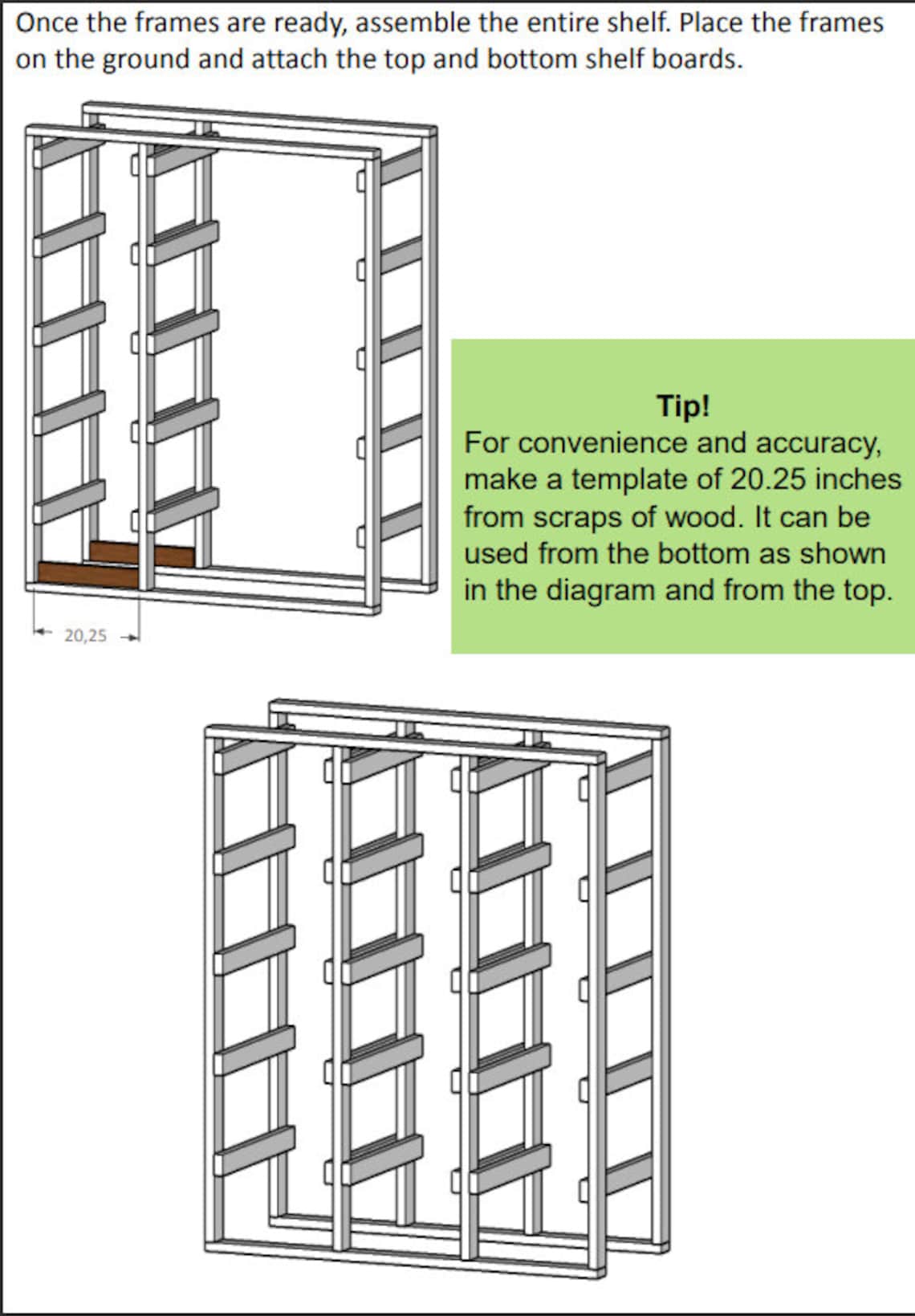 Once the frames are ready, assemble the entire shelf. Place the frames on the ground and attach the top and bottom shelf boards.

20,25

Tip!
For convenience and accuracy, make a template of 20.25 inches from scraps of wood. It can be used from the bottom as shown in the diagram and from the top.