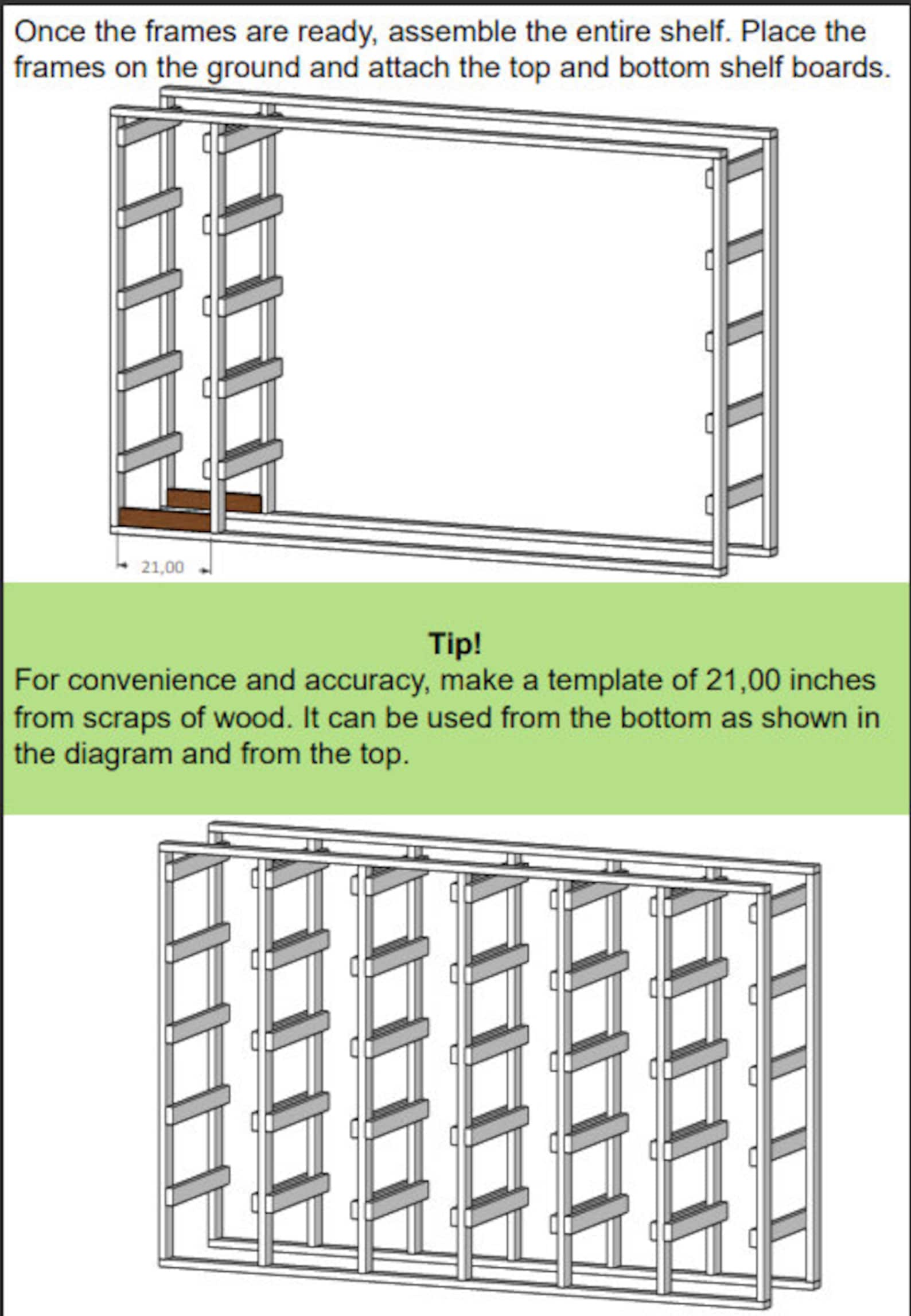 Once the frames are ready, assemble the entire shelf. Place the frames on the ground and attach the top and bottom shelf boards.

21,00

Tip!
For convenience and accuracy, make a template of 21,00 inches from scraps of wood. It can be used from the bottom as shown in the diagram and from the top.