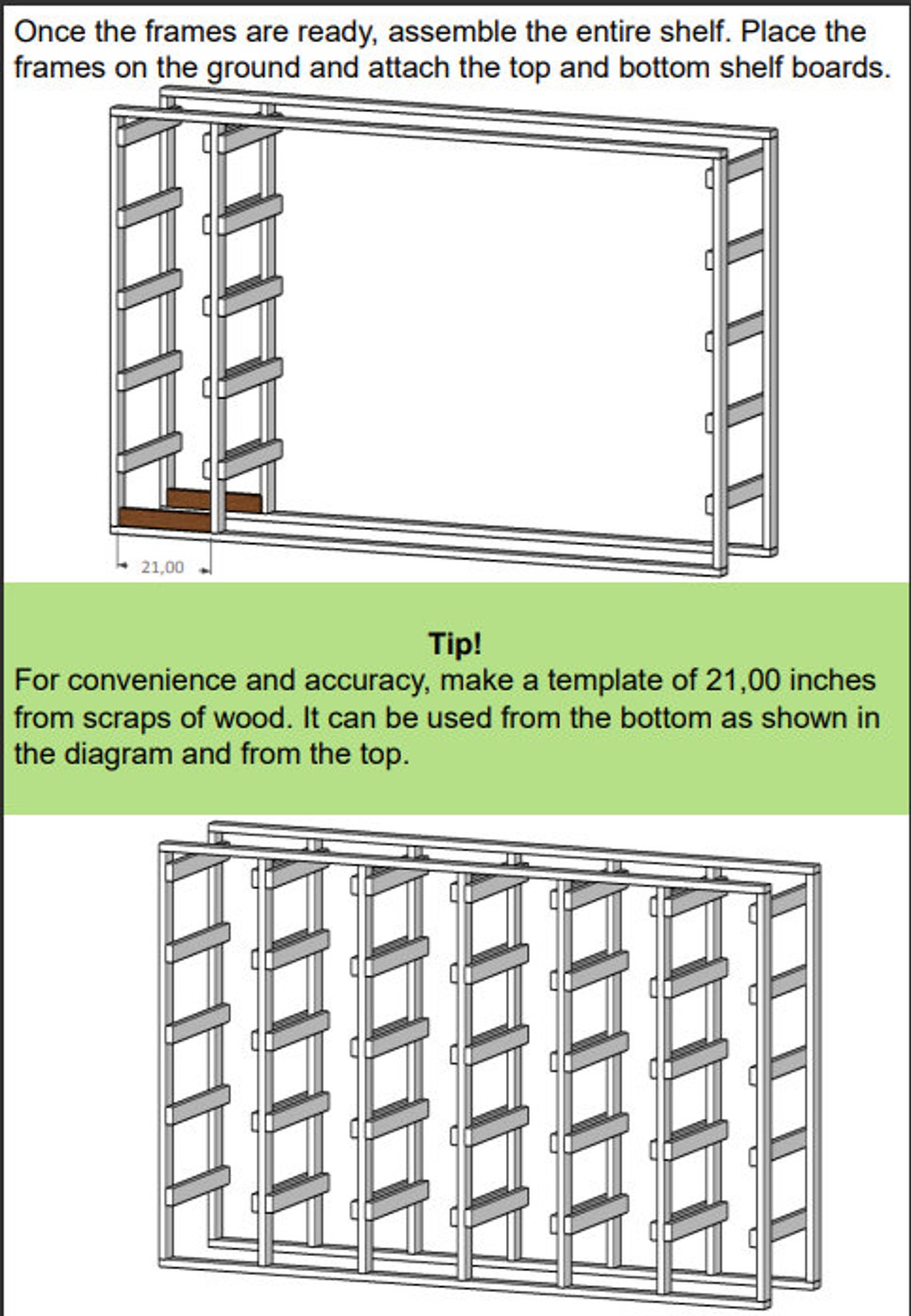 Once the frames are ready, assemble the entire shelf. Place the frames on the ground and attach the top and bottom shelf boards.

21,00

Tip!

For convenience and accuracy, make a template of 21,00 inches from scraps of wood. It can be used from the bottom as shown in the diagram and from the top.