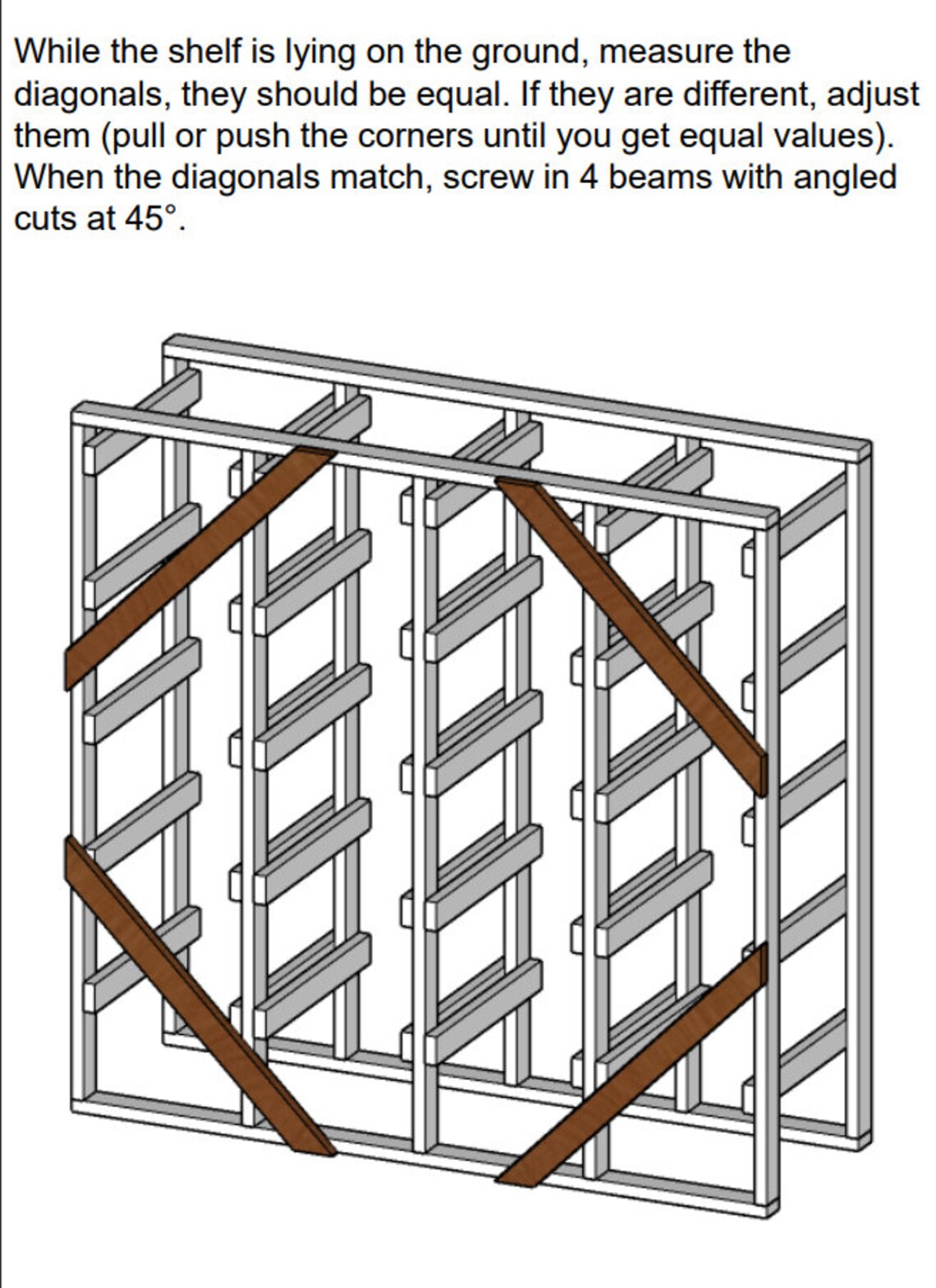 While the shelf is lying on the ground, measure the diagonals, they should be equal. If they are different, adjust them (pull or push the corners until you get equal values). When the diagonals match, screw in 4 beams with angled cuts at 45°.