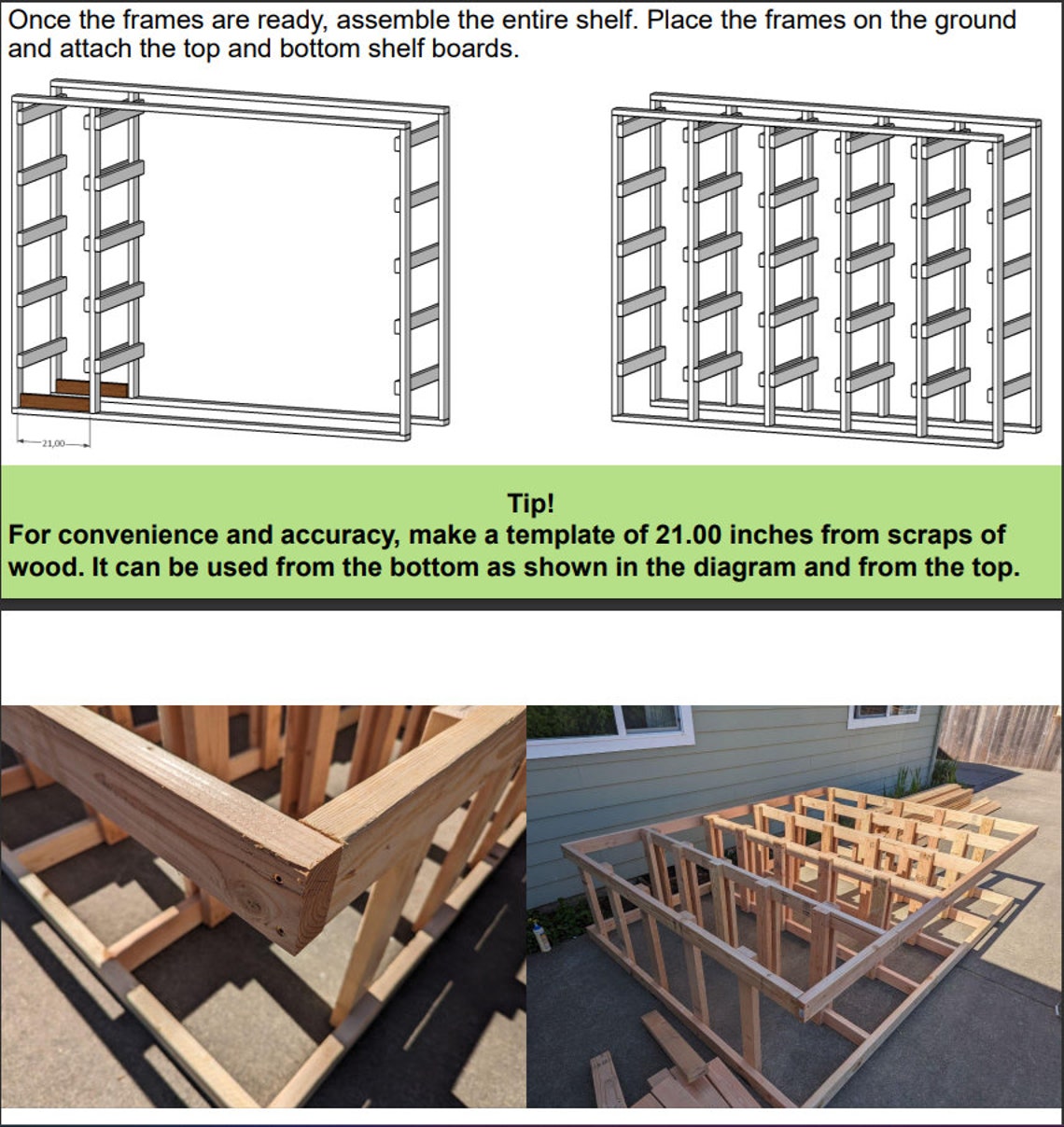 Once the frames are ready, assemble the entire shelf. Place the frames on the ground and attach the top and bottom shelf boards.

21,00

Tip!
For convenience and accuracy, make a template of 21.00 inches from scraps of wood. It can be used from the bottom as shown in the diagram and from the top.