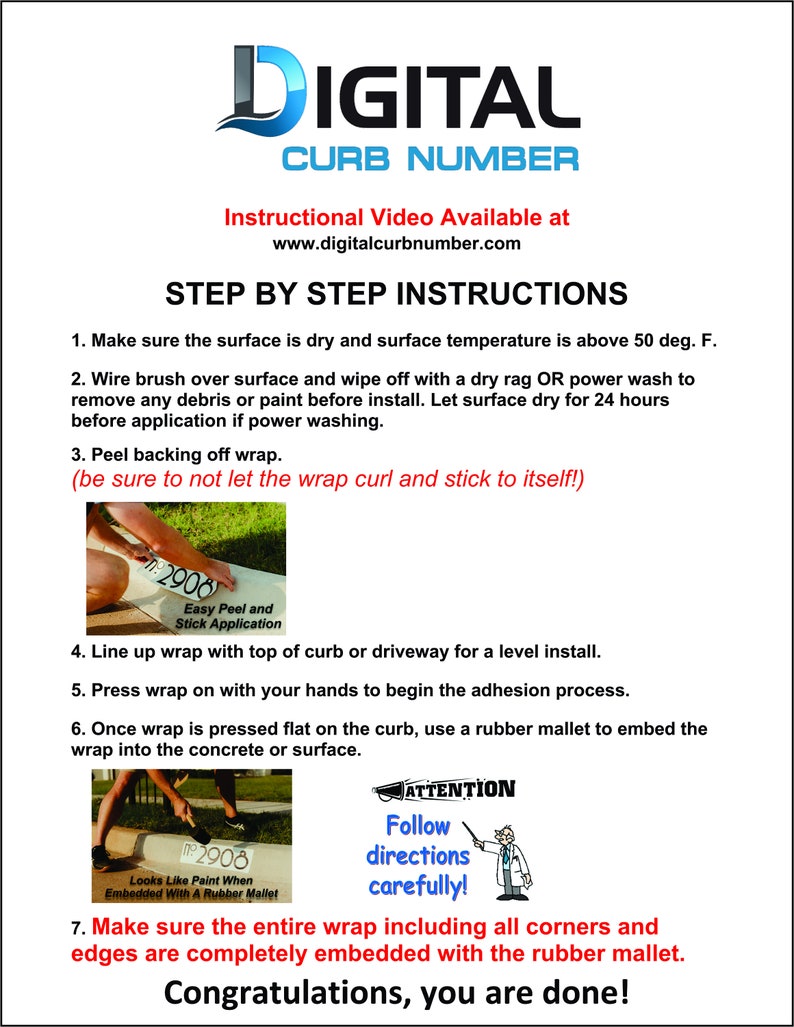 DIGITAL
CURB NUMBER

Instructional Video Available at
www.digitalcurbnumber.com

STEP BY STEP INSTRUCTIONS

1. Make sure the surface is dry and surface temperature is above 50 deg. F.

2. Wire brush over surface and wipe off with a dry rag OR power wash to remove any debris or paint before install. Let surface dry for 24 hours before application if power washing.

3. Peel backing off wrap.
(be sure to not let the wrap curl and stick to itself!)

No 2908
Easy Peel and Stick Application

4. Line up wrap with top of curb or driveway for a level install.

5. Press wrap on with your hands to begin the adhesion process.

6. Once wrap is pressed flat on the curb, use a rubber mallet to embed the wrap into the concrete or surface.

No 2908
Looks Like Paint When Embedded With A Rubber Mallet

ATTENTION
Follow directions carefully!

7. Make sure the entire wrap including all corners and edges are completely embedded with the rubber mallet.

Congratulations, you are done!