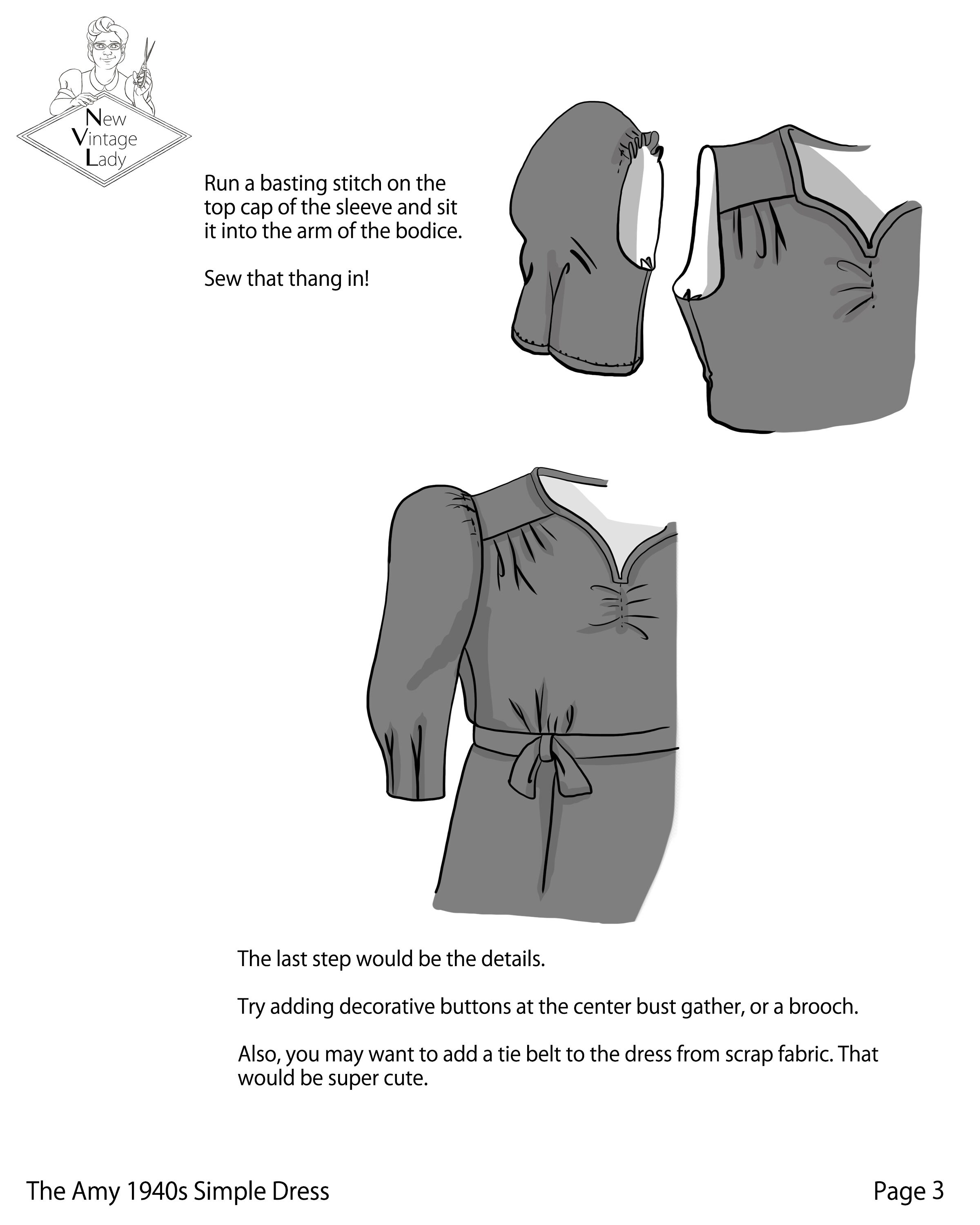 New
Vintage
Lady

Run a basting stitch on the top cap of the sleeve and sit it into the arm of the bodice.

Sew that thang in!

The last step would be the details.

Try adding decorative buttons at the center bust gather, or a brooch.

Also, you may want to add a tie belt to the dress from scrap fabric. That would be super cute.

The Amy 1940s Simple Dress

Page 3