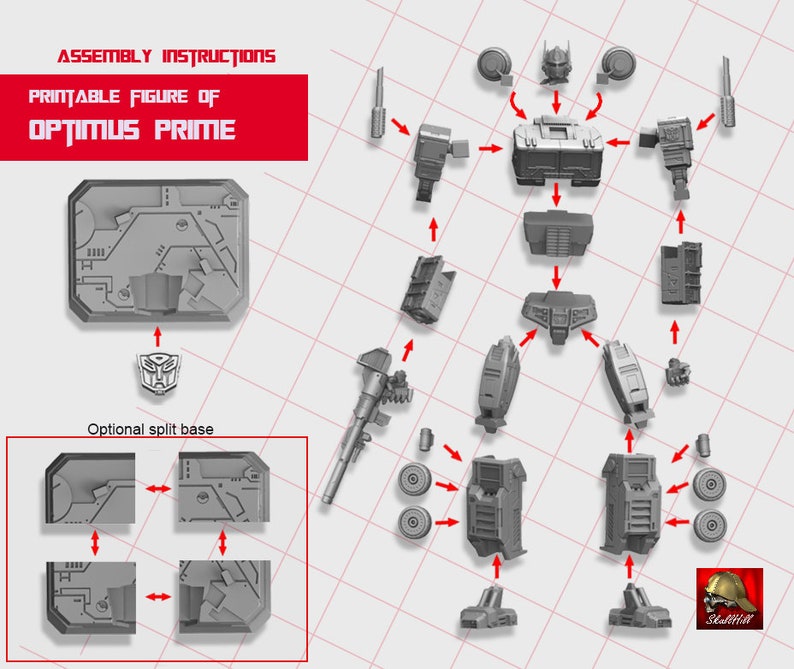 ASSEMBLY INSTRUCTIONS

PRINTABLE FIGURE OF

OPTIMUS PRIME

Optional split base

SkullHill