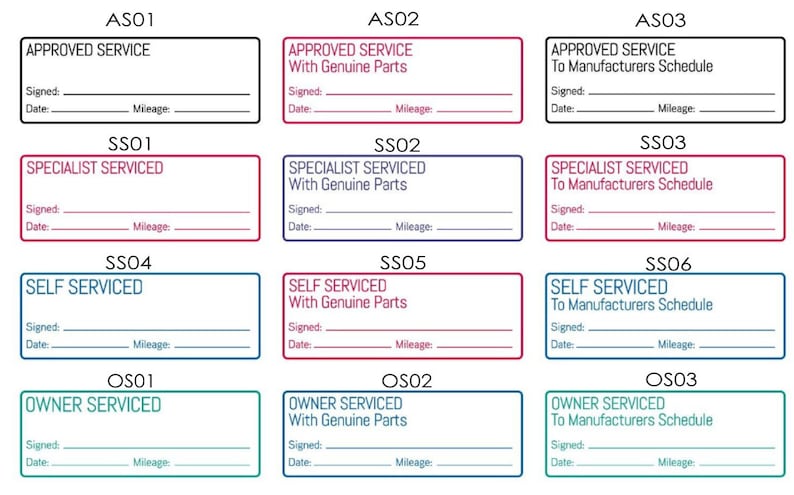 AS01

APPROVED SERVICE

Signed: ____
Date: ____ Mileage: ____

AS02

APPROVED SERVICE
With Genuine Parts

Signed: ____
Date: ____ Mileage: ____

AS03

APPROVED SERVICE
To Manufacturers Schedule

Signed: ____
Date: ____ Mileage: ____

SS01

SPECIALIST SERVICED

Signed: ____
Date: ____ Mileage: ____

SS02

SPECIALIST SERVICED
With Genuine Parts

Signed: ____
Date: ____ Mileage: ____

SS03

SPECIALIST SERVICED
To Manufacturers Schedule

Signed: ____
Date: ____ Mileage: ____

SS04

SELF SERVICED

Signed: ____
Date: ____ Mileage: ____

SS05

SELF SERVICED
With Genuine Parts

Signed: ____
Date: ____ Mileage: ____

SS06

SELF SERVICED
To Manufacturers Schedule

Signed: ____
Date: ____ Mileage: ____

OS01

OWNER SERVICED

Signed: ____
Date: ____ Mileage: ____

OS02

OWNER SERVICED
With Genuine Parts

Signed: ____
Date: ____ Mileage: ____

OS03

OWNER SERVICED
To Manufacturers Schedule

Signed: ____
Date: ____ Mileage: ____