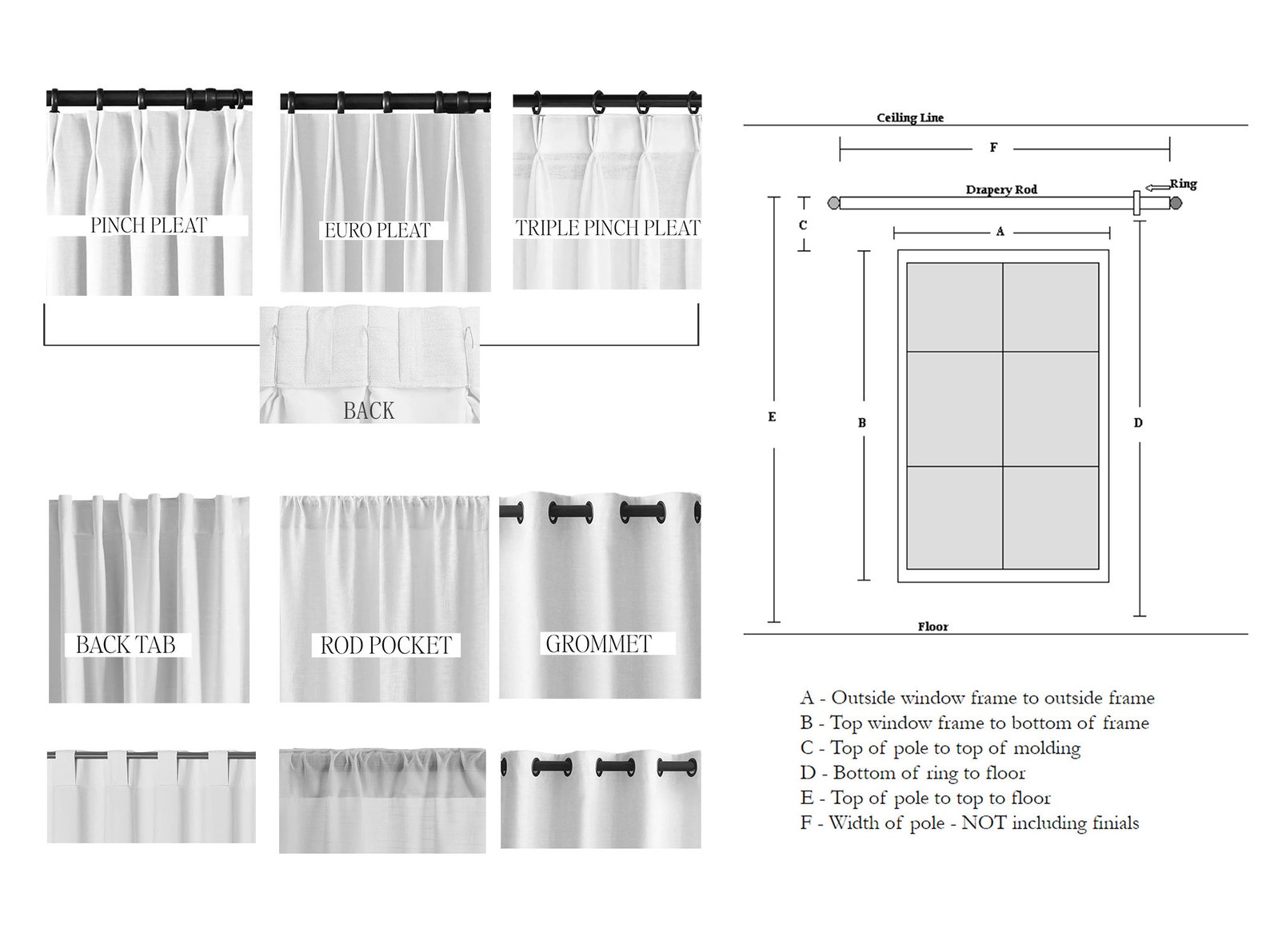 PINCH PLEAT

EURO PLEAT

TRIPLE PINCH PLEAT

BACK

BACK TAB

ROD POCKET

GROMMET

Ceiling Line

F

Drapery Rod

Ring

C

A

E

B

D

Floor

A - Outside window frame to outside frame
B - Top window frame to bottom of frame
C - Top of pole to top of molding
D - Bottom of ring to floor
E - Top of pole to top to floor
F - Width of pole - NOT including finials