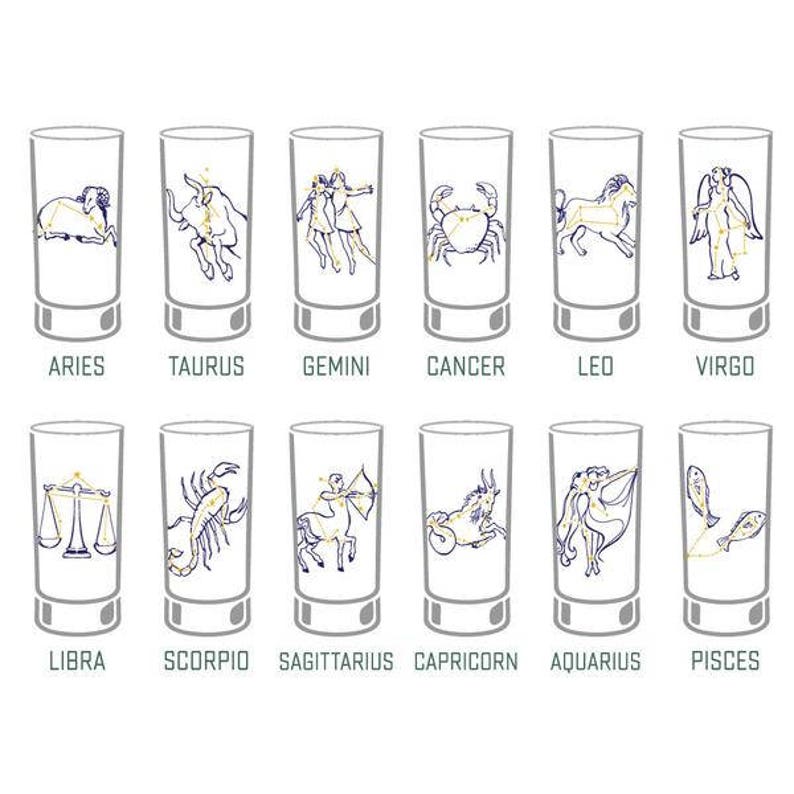 ARIES TAURUS GEMINI CANCER LEO VIRGO

LIBRA SCORPIO SAGITTARIUS CAPRICORN AQUARIUS PISCES