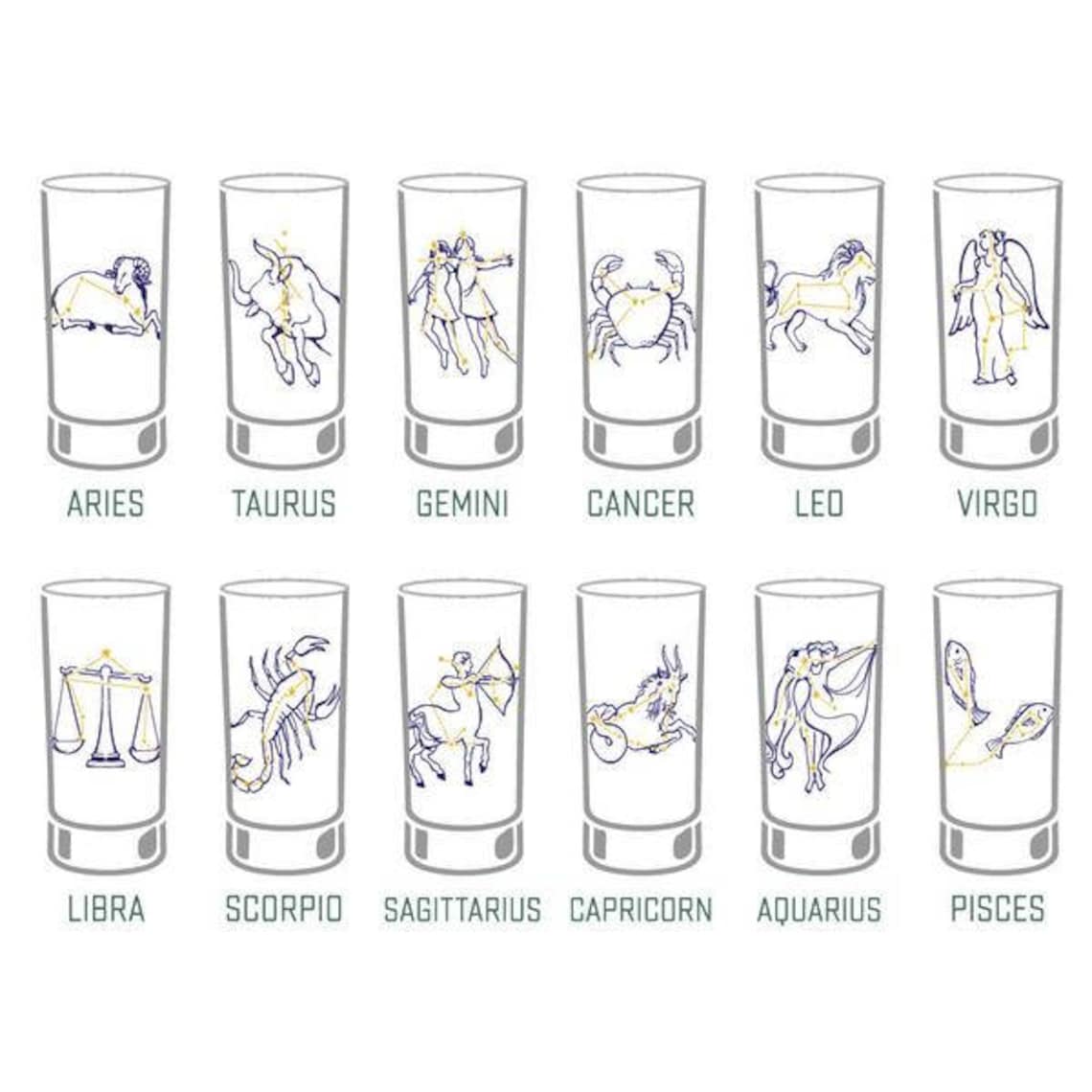 ARIES TAURUS GEMINI CANCER LEO VIRGO

LIBRA SCORPIO SAGITTARIUS CAPRICORN AQUARIUS PISCES