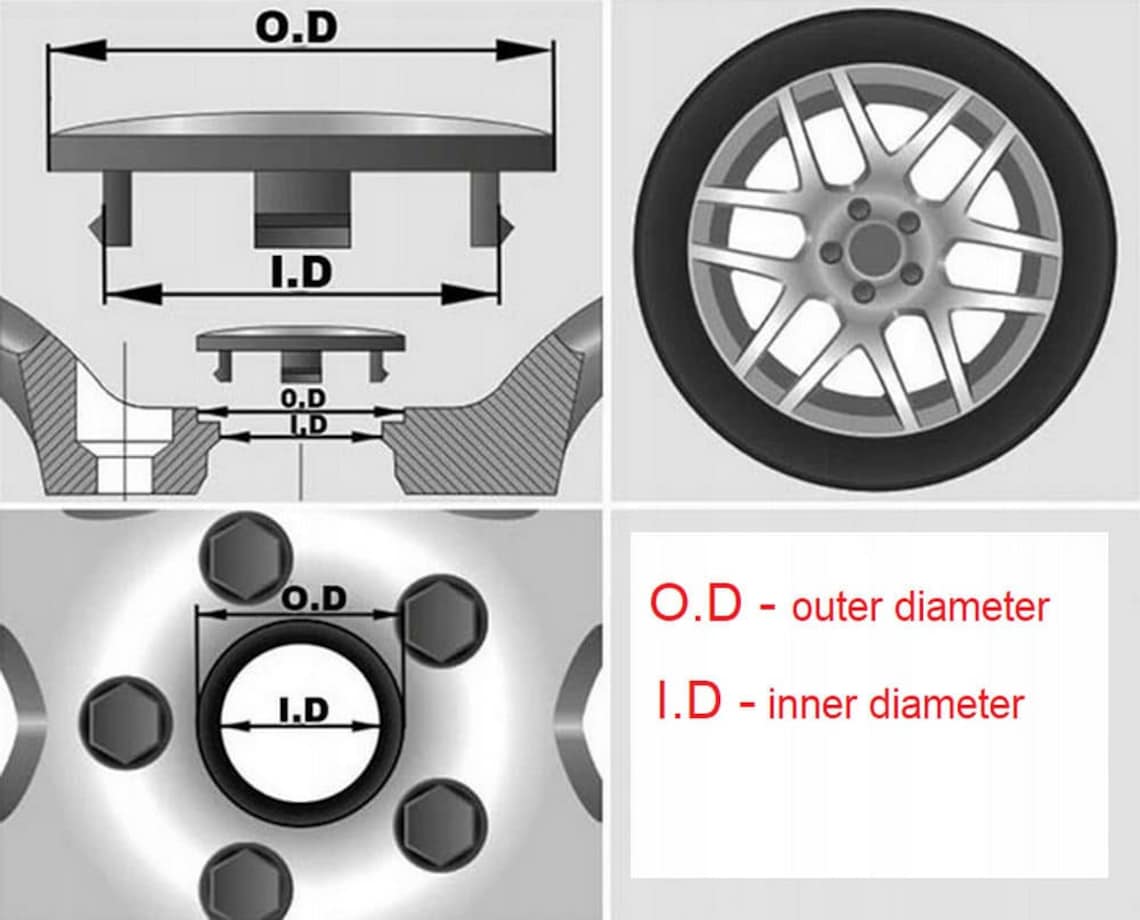 O.D

I.D

O.D
I.D

O.D

I.D

O.D - outer diameter

I.D - inner diameter