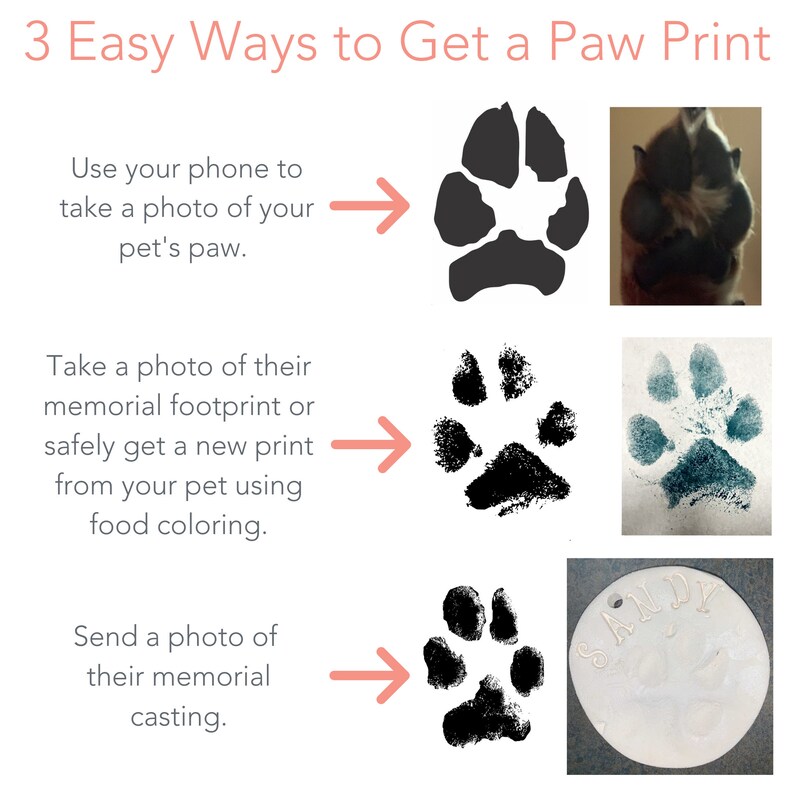 3 Easy Ways to Get a Paw Print

Use your phone to take a photo of your pet's paw.

Take a photo of their memorial footprint or safely get a new print from your pet using food coloring.

Send a photo of their memorial casting.

SANDY