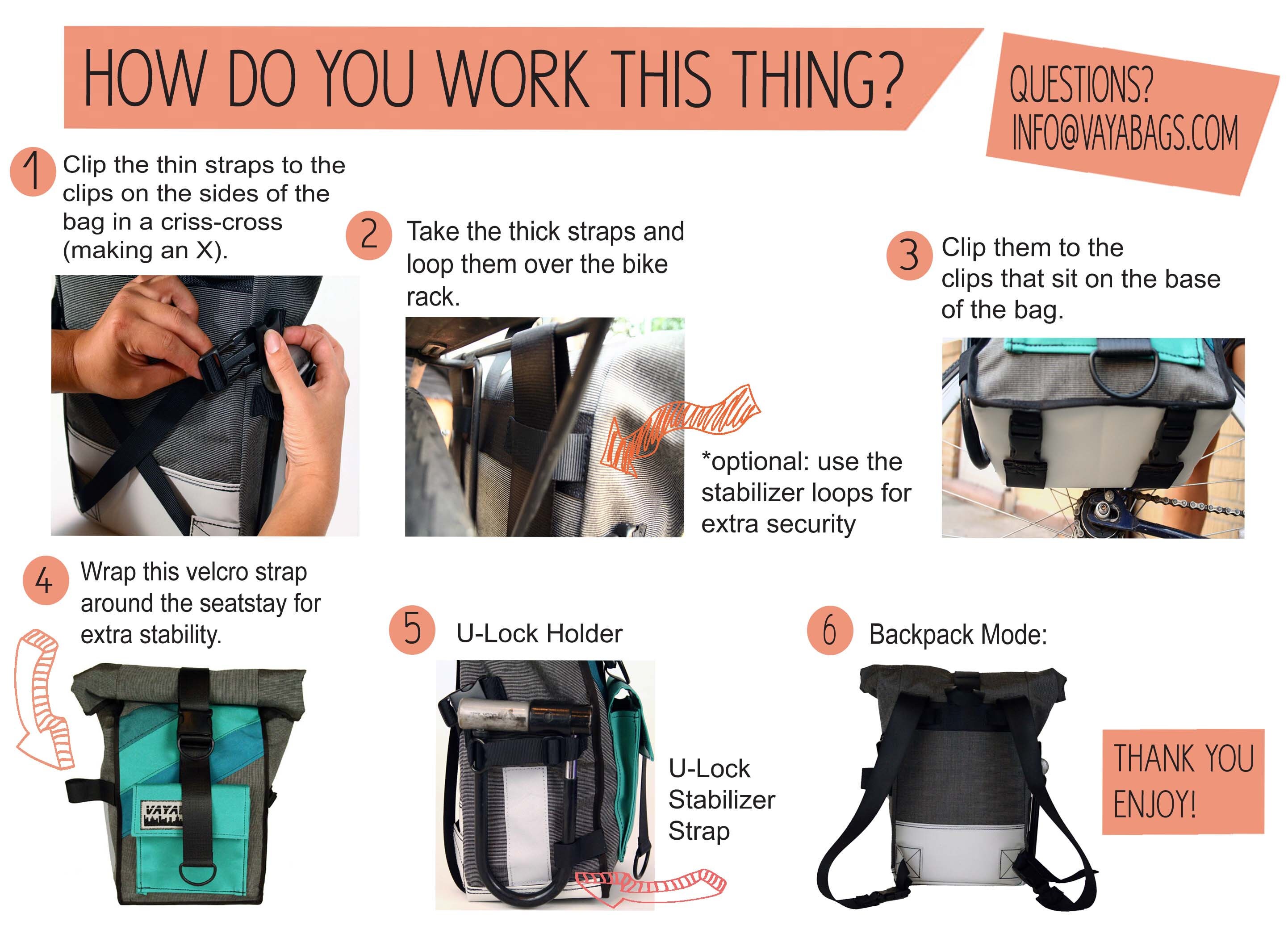 HOW DO YOU WORK THIS THING?

QUESTIONS? INFO@VAYABAGS.COM

1 Clip the thin straps to the clips on the sides of the bag in a criss-cross (making an X).

2 Take the thick straps and loop them over the bike rack.

*optional: use the stabilizer loops for extra security

3 Clip them to the clips that sit on the base of the bag.

4 Wrap this velcro strap around the seatstay for extra stability.

VAYA

5 U-Lock Holder

U-Lock Stabilizer Strap

6 Backpack Mode:

THANK YOU ENJOY!