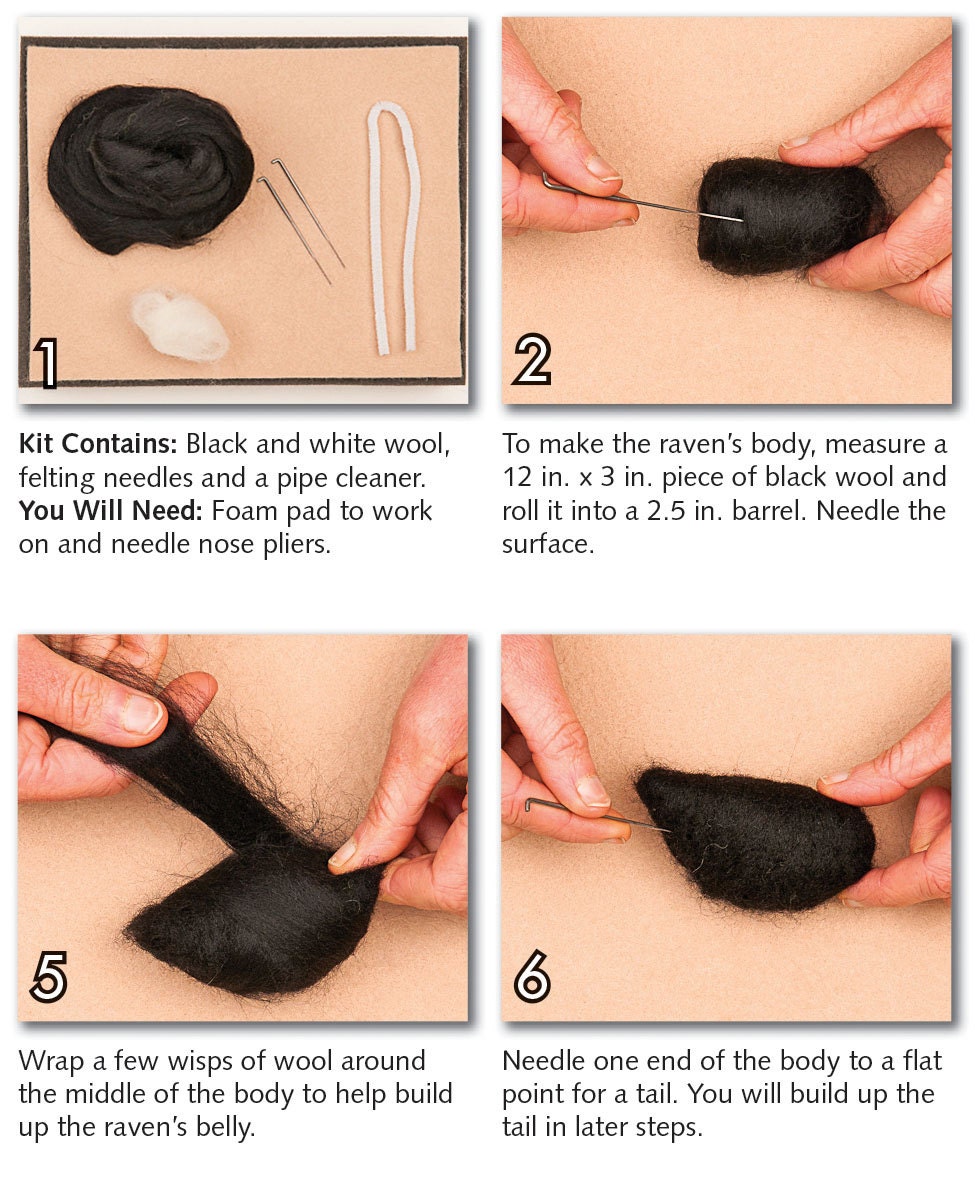 1

Kit Contains: Black and white wool, felting needles and a pipe cleaner.
You Will Need: Foam pad to work on and needle nose pliers.

2

To make the raven's body, measure a 12 in. x 3 in. piece of black wool and roll it into a 2.5 in. barrel. Needle the surface.

5

Wrap a few wisps of wool around the middle of the body to help build up the raven's belly.

6

Needle one end of the body to a flat point for a tail. You will build up the tail in later steps.