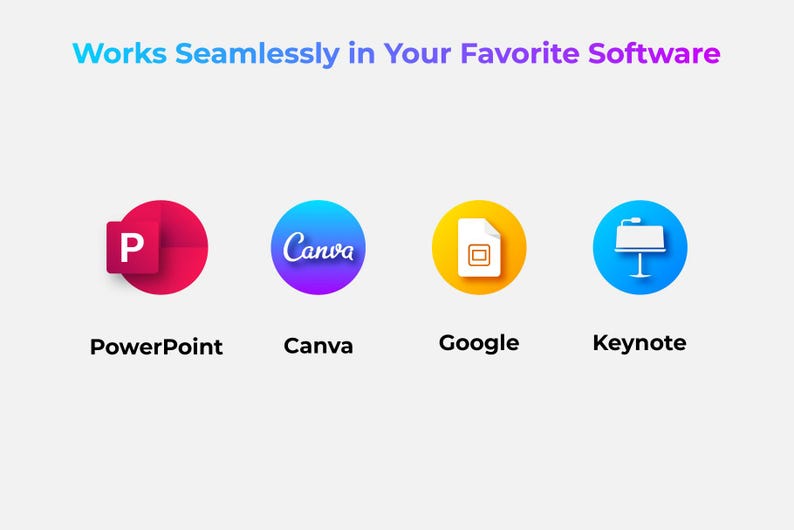 Works Seamlessly in Your Favorite Software

P

Canva

PowerPoint

Canva

Google

Keynote