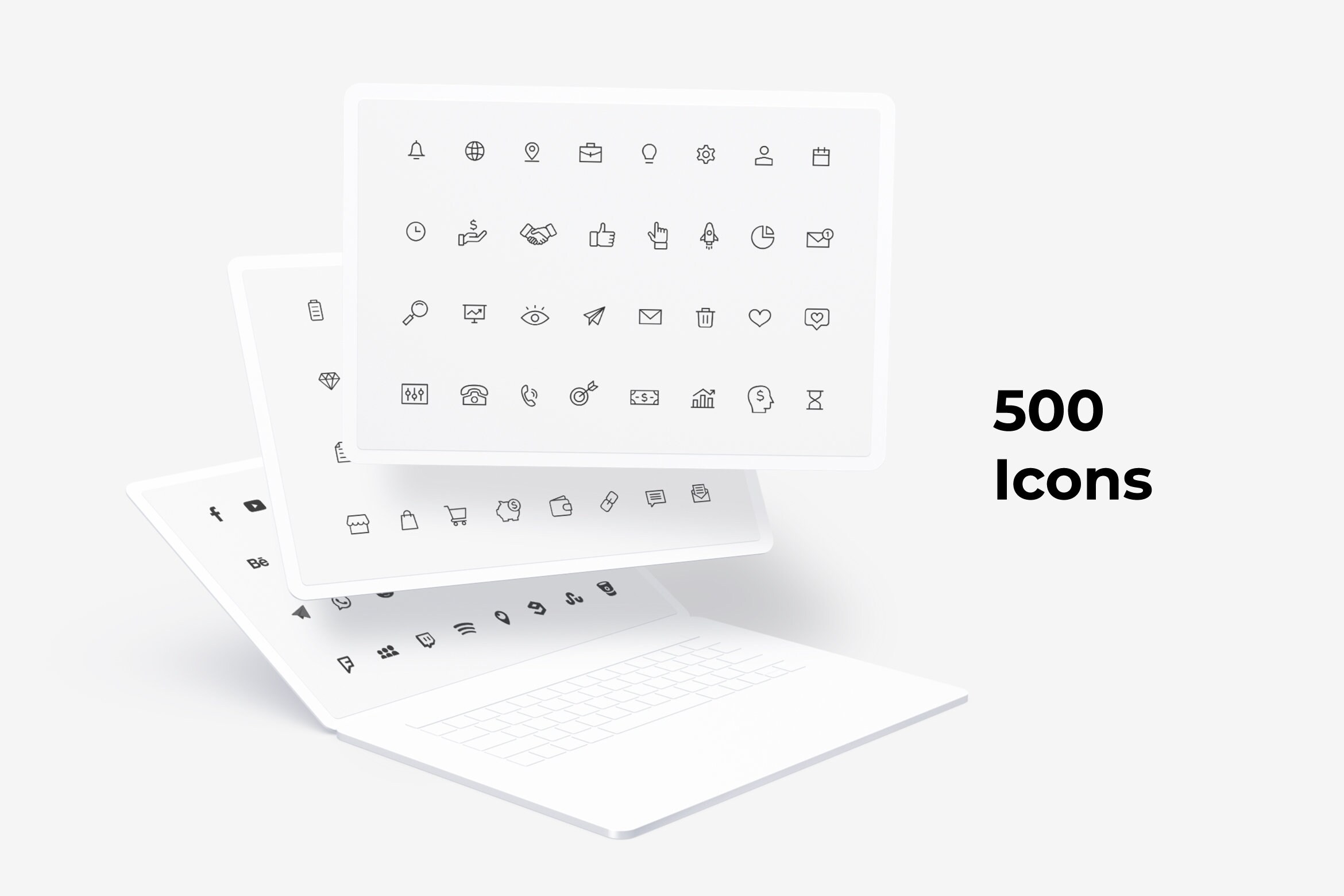 500
Icons