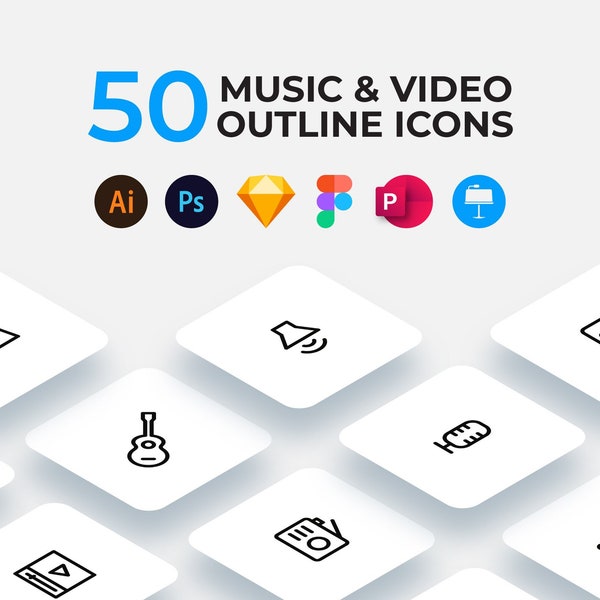 50 MUSIC & VIDEO OUTLINE ICONS

Ai Ps P