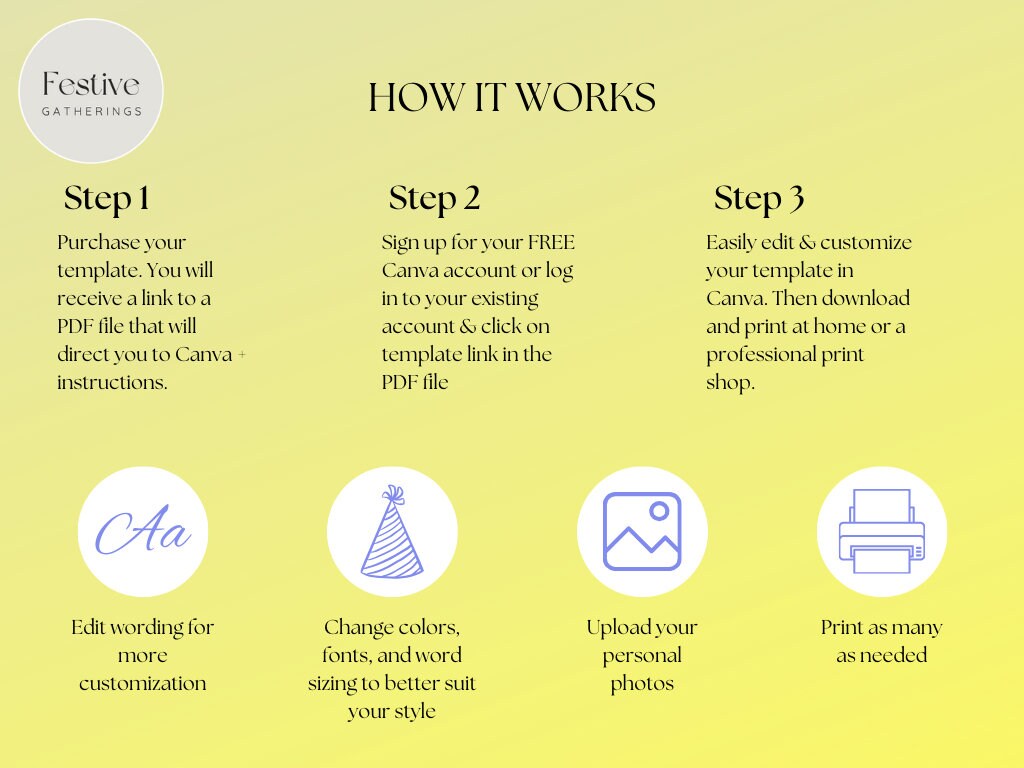 Festive
GATHERINGS

HOW IT WORKS

Step 1

Purchase your template. You will receive a link to a PDF file that will direct you to Canva + instructions.

Step 2

Sign up for your FREE Canva account or log in to your existing account & click on template link in the PDF file

Step 3

Easily edit & customize your template in Canva. Then download and print at home or a professional print shop.

Aa

Edit wording for more customization

Change colors, fonts, and word sizing to better suit your style

Upload your personal photos

Print as many as needed