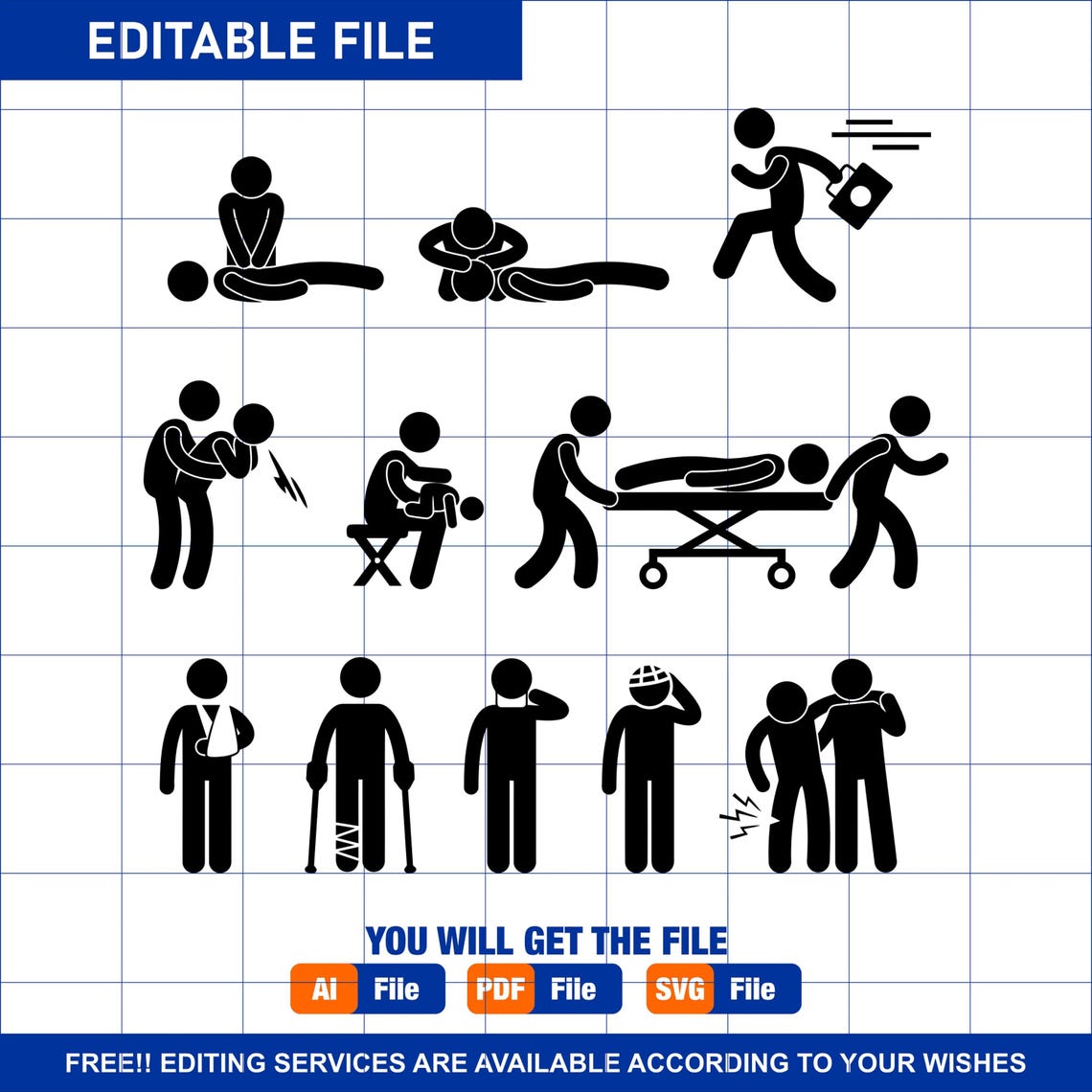 EDITABLE FILE

YOU WILL GET THE FILE

Ai File PDF File SVG File

FREE!! EDITING SERVICES ARE AVAILABLE ACCORDING TO YOUR WISHES