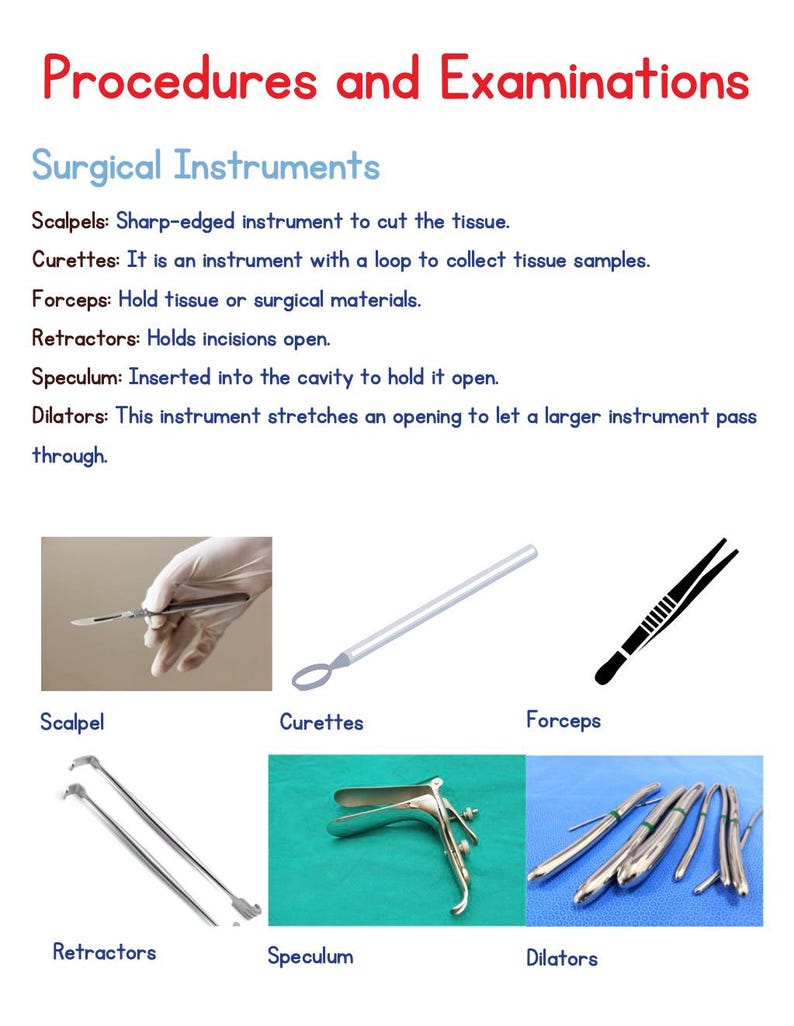 Procedures and Examinations

Surgical Instruments

Scalpels: Sharp-edged instrument to cut the tissue.

Curettes: It is an instrument with a loop to collect tissue samples.

Forceps: Hold tissue or surgical materials.

Retractors: Holds incisions open.

Speculum: Inserted into the cavity to hold it open.

Dilators: This instrument stretches an opening to let a larger instrument pass through.

Scalpel

Curettes

Forceps

Retractors

Speculum

Dilators