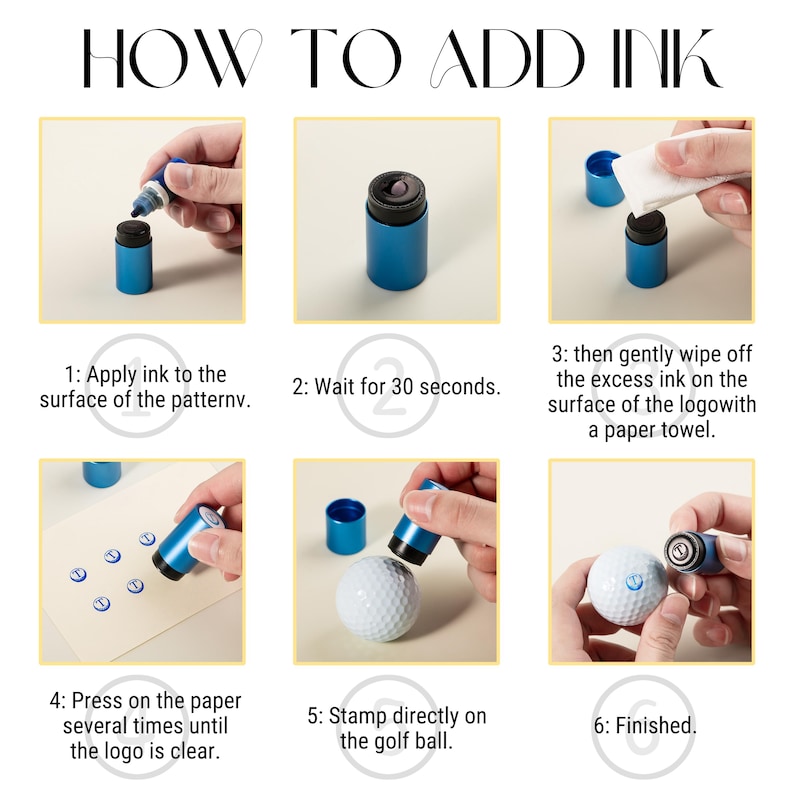 HOW TO ADD INK

1: Apply ink to the surface of the patternv.

2: Wait for 30 seconds.

3: then gently wipe off the excess ink on the surface of the logowith a paper towel.

4: Press on the paper several times until the logo is clear.

5: Stamp directly on the golf ball.

6: Finished.